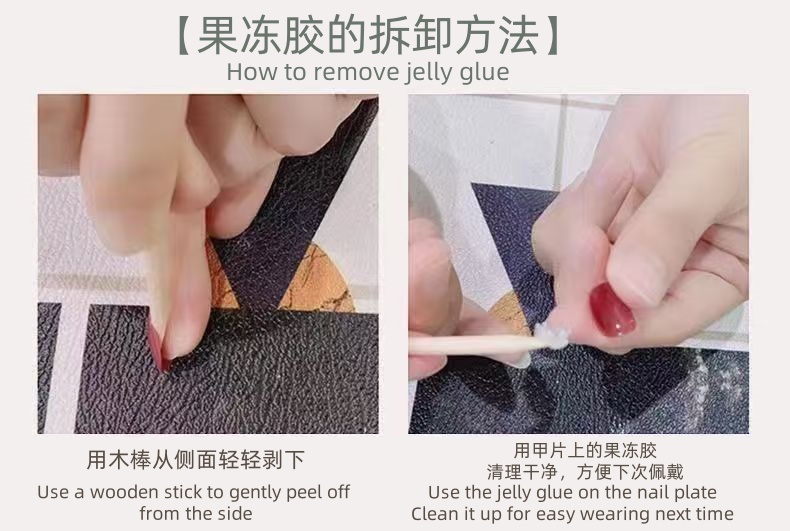 【果冻胶的拆卸方法】
How to remove jelly glue

用木棒从侧面轻轻剥下
Use a wooden stick to gently peel off from the side

用甲片上的果冻胶
清理干净，方便下次佩戴
Use the jelly glue on the nail plate
Clean it up for easy wearing next time