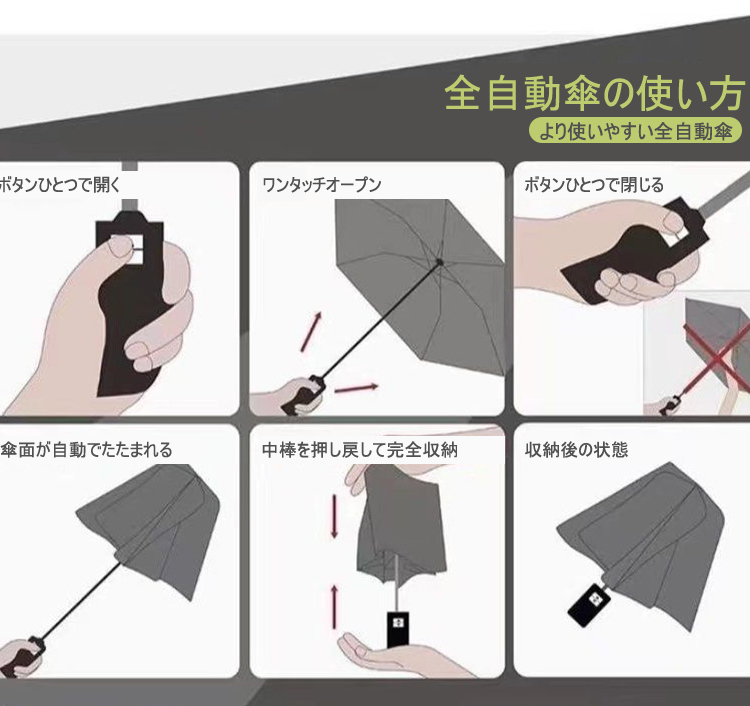 全自動傘の使い方

より使いやすい全自動傘

ボタンひとつで開く

ワンタッチオープン

ボタンひとつで閉じる

傘面が自動でたたまれる

中棒を押し戻して完全収納

収納後の状態