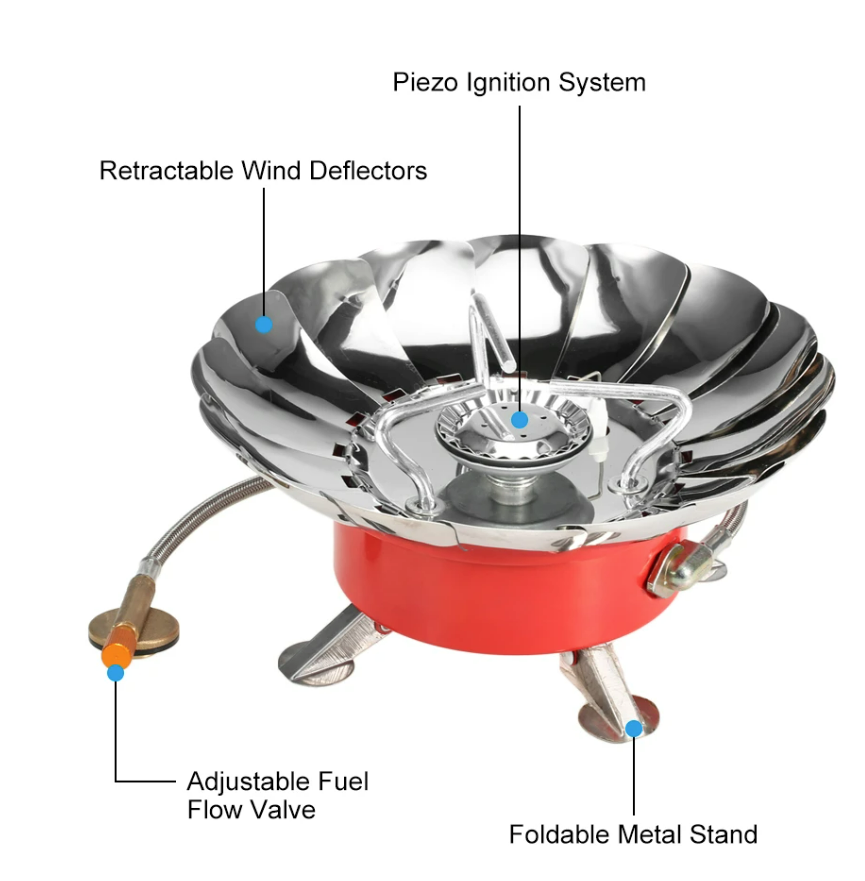 Piezo Ignition System

Retractable Wind Deflectors

Adjustable Fuel Flow Valve

Foldable Metal Stand