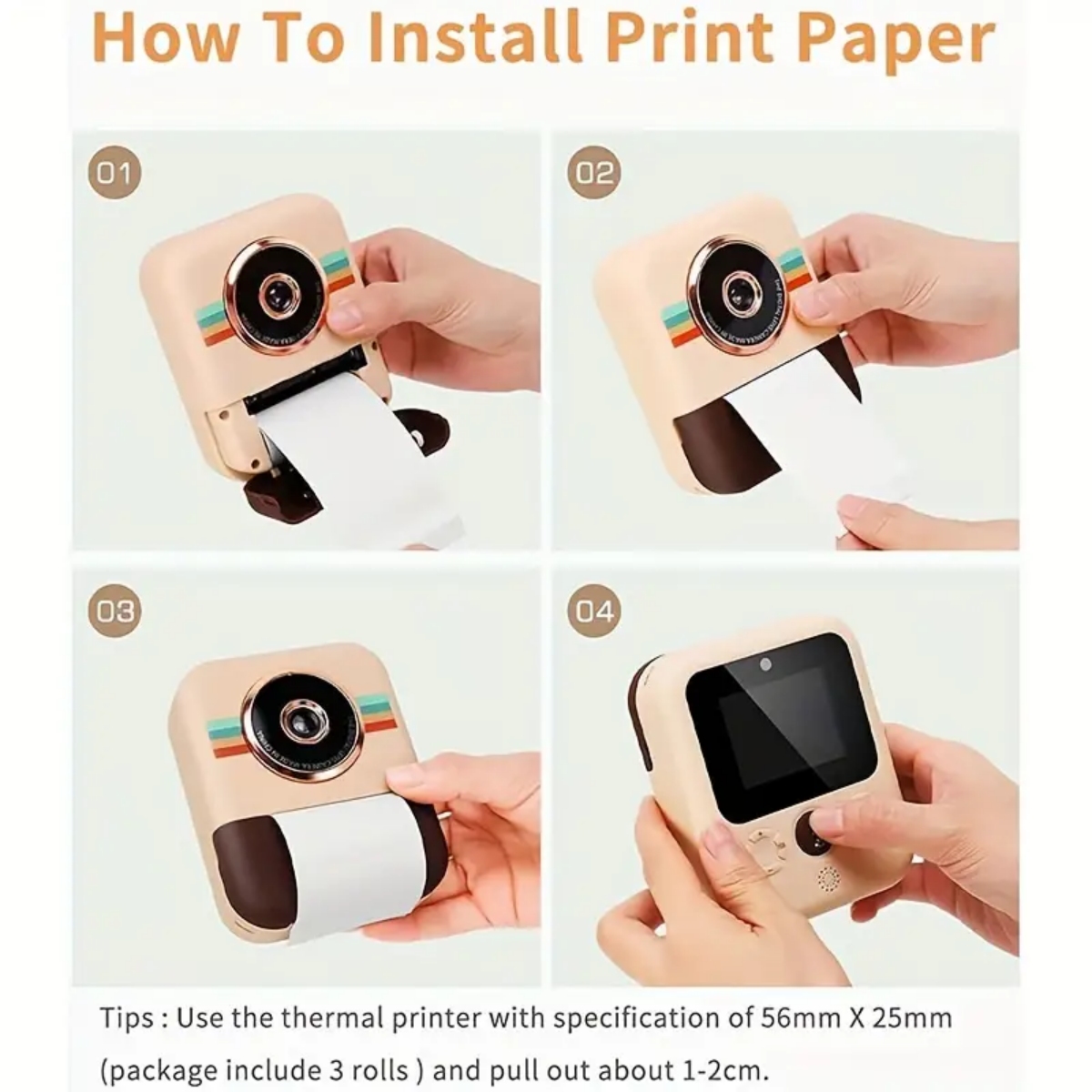 How To Install Print Paper

01

02

03

04

Tips : Use the thermal printer with specification of 56mm X 25mm (package include 3 rolls ) and pull out about 1-2cm.