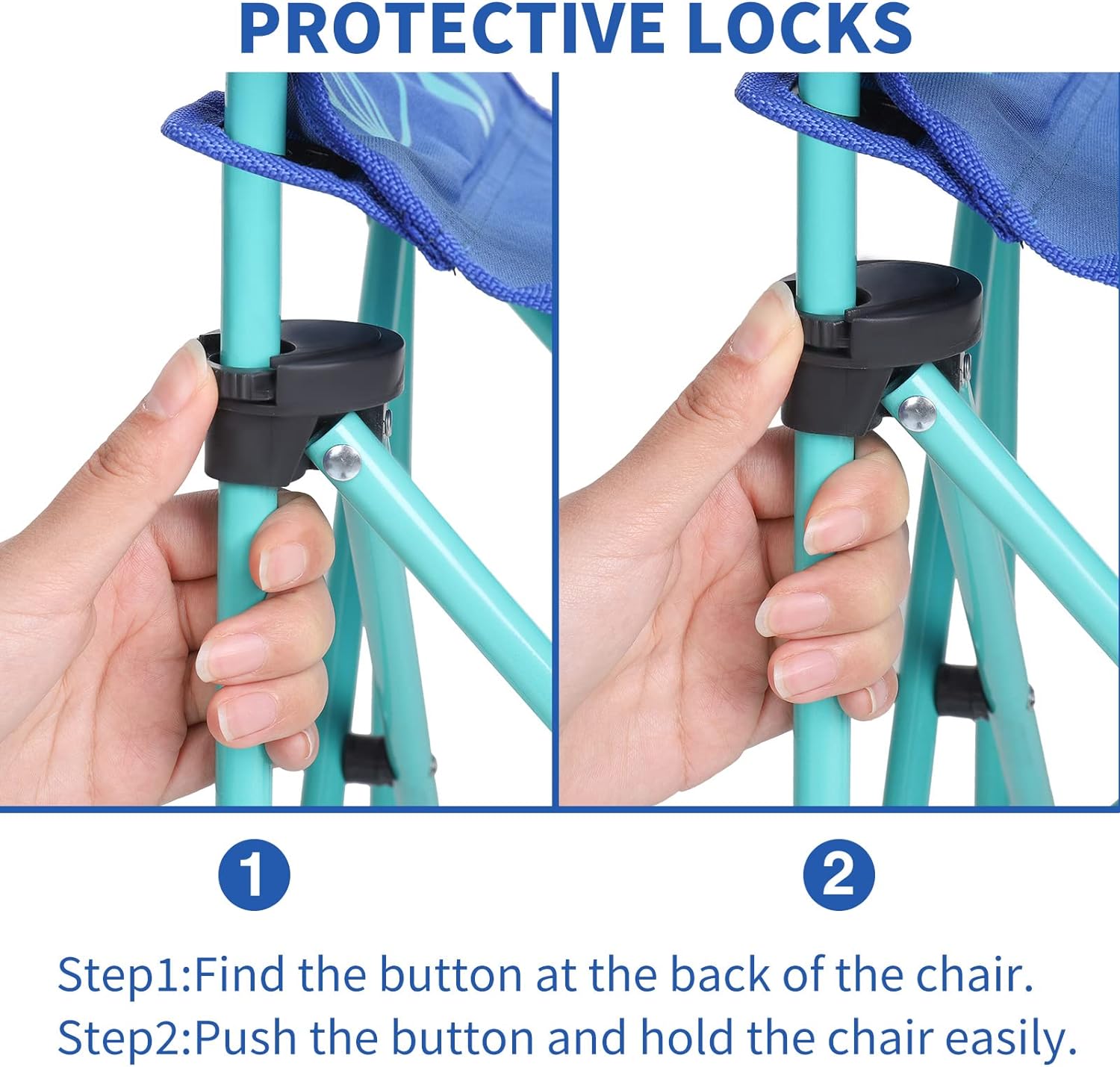 PROTECTIVE LOCKS

1

2

Step1:Find the button at the back of the chair.
Step2:Push the button and hold the chair easily.