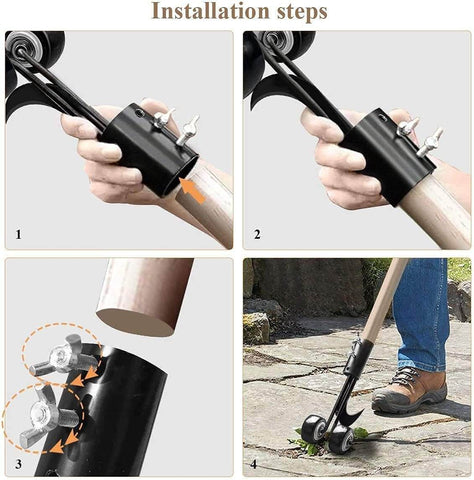 Installation steps

1

2

3

4