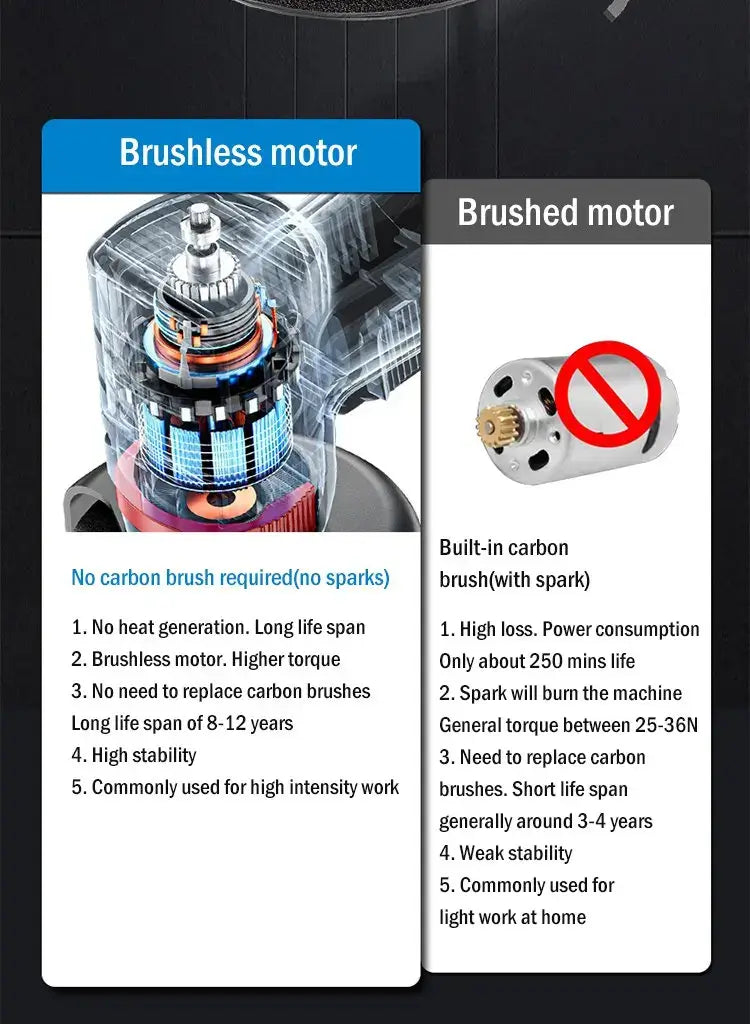 Brushless motor

No carbon brush required(no sparks)

1. No heat generation. Long life span
2. Brushless motor. Higher torque
3. No need to replace carbon brushes Long life span of 8-12 years
4. High stability
5. Commonly used for high intensity work

Brushed motor

Built-in carbon brush(with spark)

1. High loss. Power consumption Only about 250 mins life
2. Spark will burn the machine General torque between 25-36N
3. Need to replace carbon brushes. Short life span generally around 3-4 years
4. Weak stability
5. Commonly used for light work at home