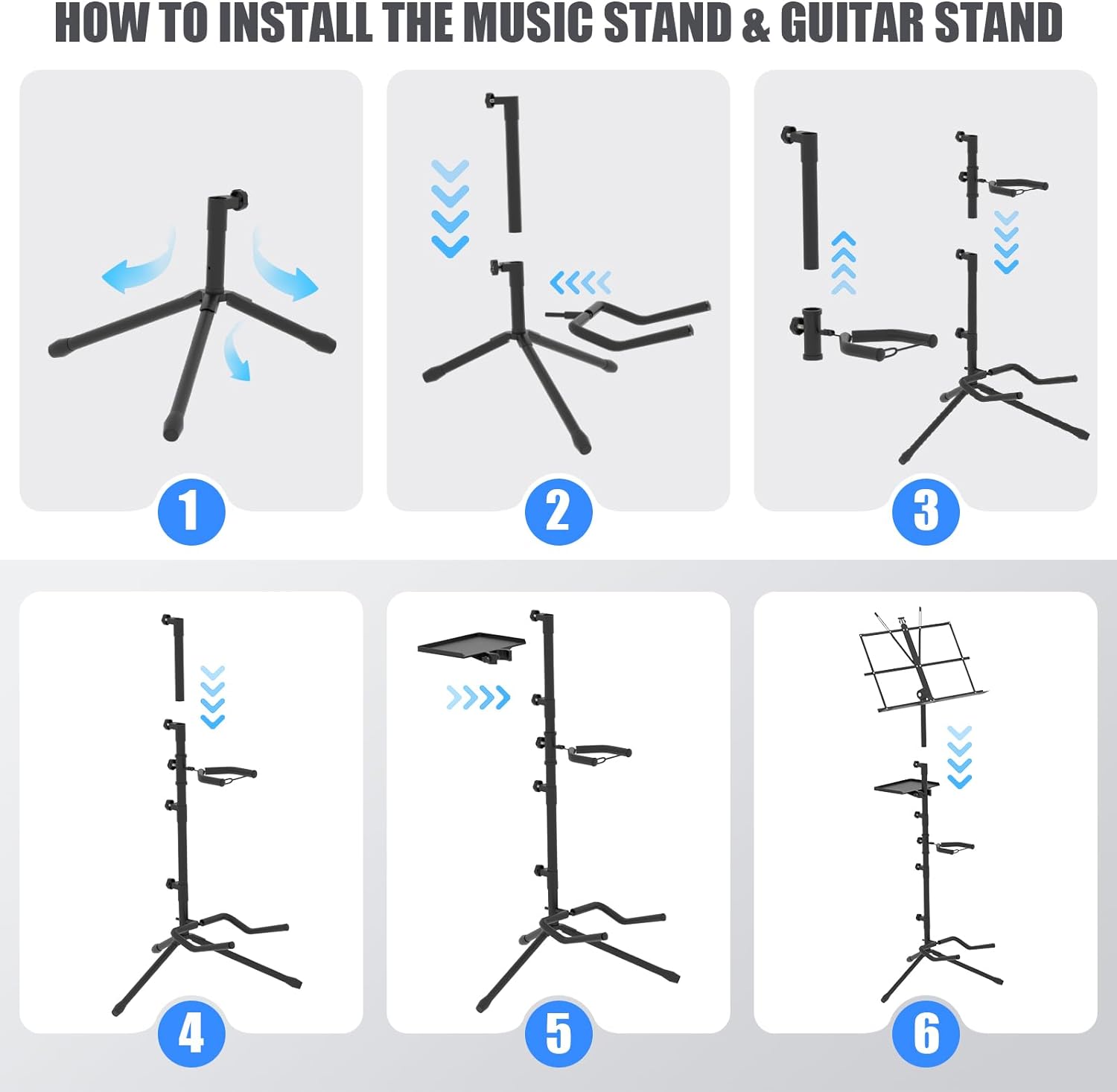 HOW TO INSTALL THE MUSIC STAND & GUITAR STAND

1

2

3

4

5

6