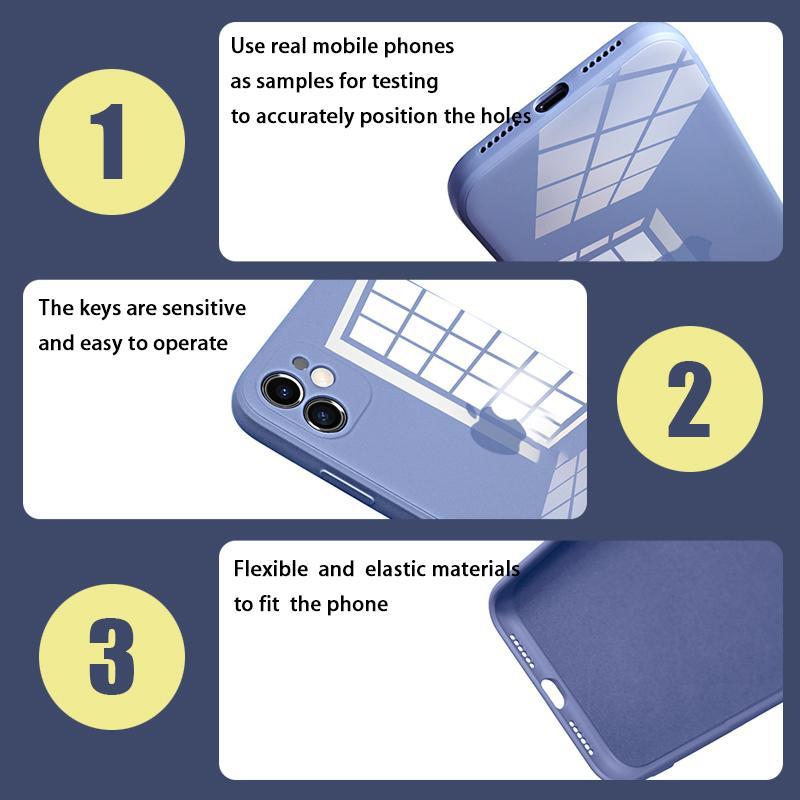 1

Use real mobile phones as samples for testing to accurately position the holes

The keys are sensitive and easy to operate

2

3

Flexible and elastic materials to fit the phone