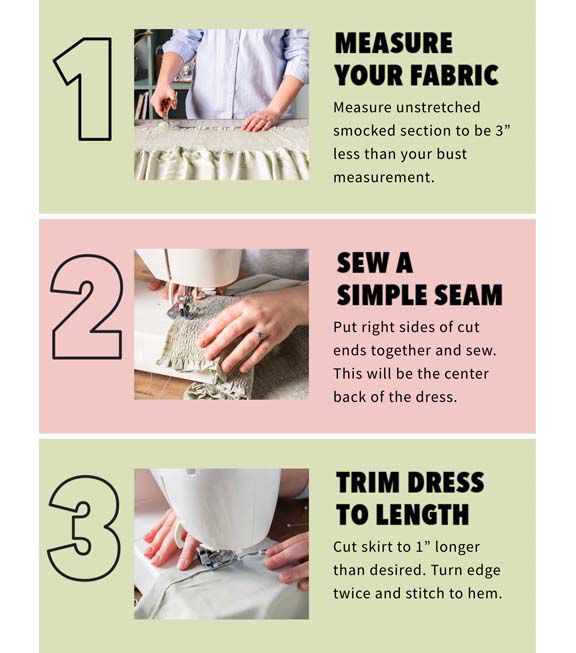 1

MEASURE YOUR FABRIC

Measure unstretched smocked section to be 3” less than your bust measurement.

2

SEW A SIMPLE SEAM

Put right sides of cut ends together and sew. This will be the center back of the dress.

3

TRIM DRESS TO LENGTH

Cut skirt to 1” longer than desired. Turn edge twice and stitch to hem.