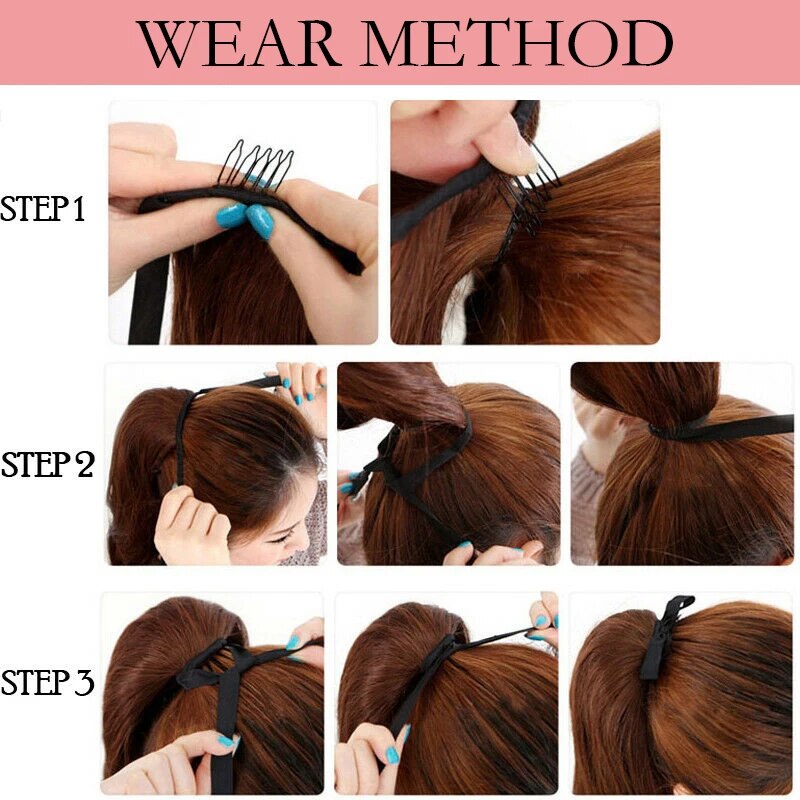 WEAR METHOD

STEP 1

STEP 2

STEP 3