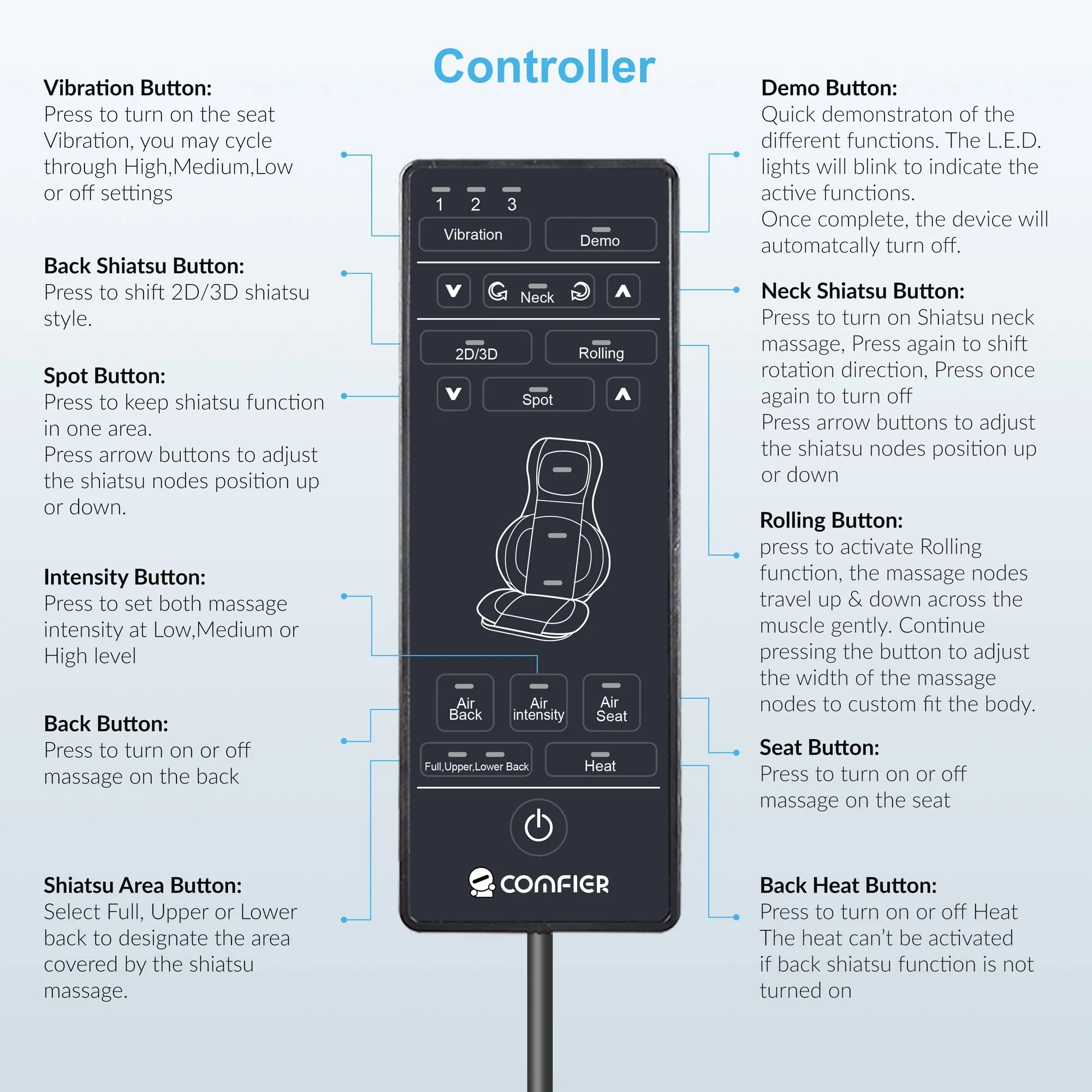 Controller

Vibration Button:
Press to turn on the seat Vibration, you may cycle through High,Medium,Low or off settings

Back Shiatsu Button:
Press to shift 2D/3D shiatsu style.

Spot Button:
Press to keep shiatsu function in one area.
Press arrow buttons to adjust the shiatsu nodes position up or down.

Intensity Button:
Press to set both massage intensity at Low,Medium or High level

Back Button:
Press to turn on or off massage on the back

Shiatsu Area Button:
Select Full, Upper or Lower back to designate the area covered by the shiatsu massage.

1 2 3
Vibration
Demo
Neck
2D/3D
Rolling
Spot
Air Back
Air intensity
Air Seat
Full,Upper,Lower Back
Heat
COMFIER

Demo Button:
Quick demonstraton of the different functions. The L.E.D. lights will blink to indicate the active functions.
Once complete, the device will automatcally turn off.

Neck Shiatsu Button:
Press to turn on Shiatsu neck massage, Press again to shift rotation direction, Press once again to turn off
Press arrow buttons to adjust the shiatsu nodes position up or down

Rolling Button:
press to activate Rolling function, the massage nodes travel up & down across the muscle gently. Continue pressing the button to adjust the width of the massage nodes to custom fit the body.

Seat Button:
Press to turn on or off massage on the seat

Back Heat Button:
Press to turn on or off Heat The heat can't be activated if back shiatsu function is not turned on