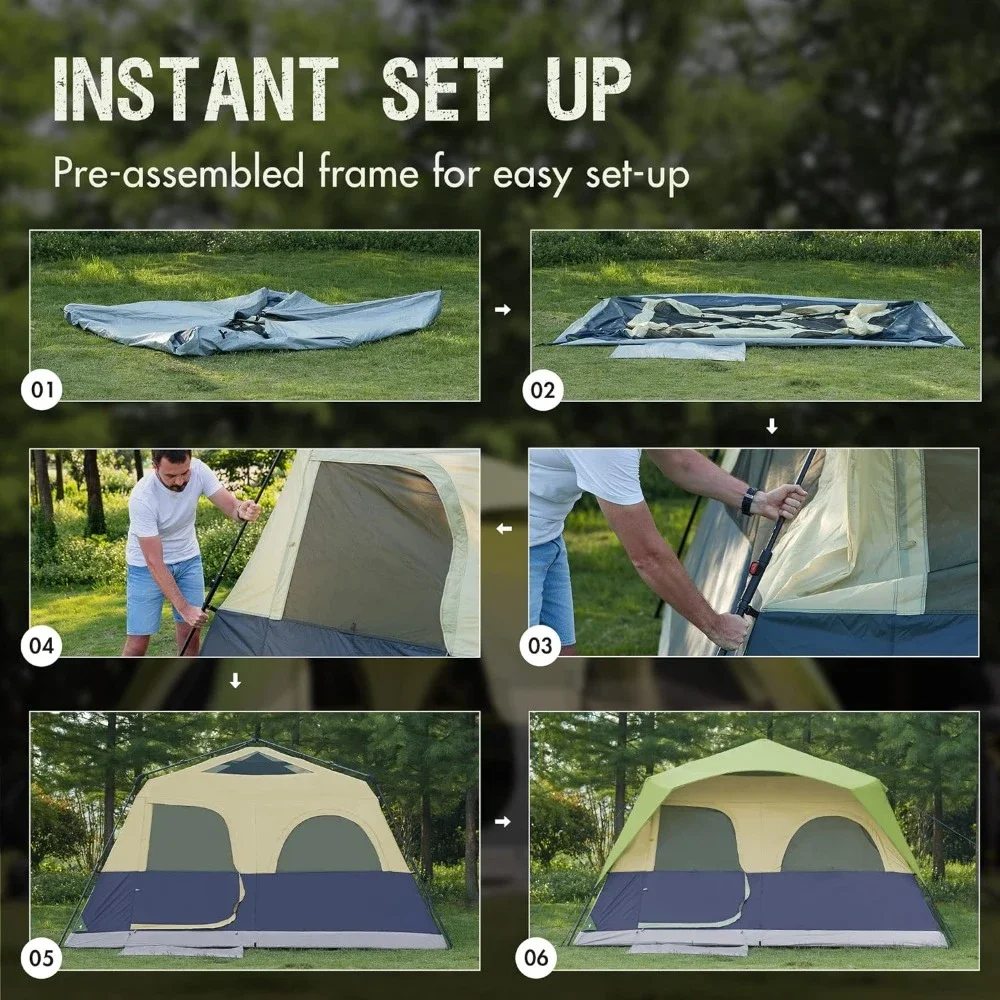 INSTANT SET UP

Pre-assembled frame for easy set-up

01

02

04

03

05

06