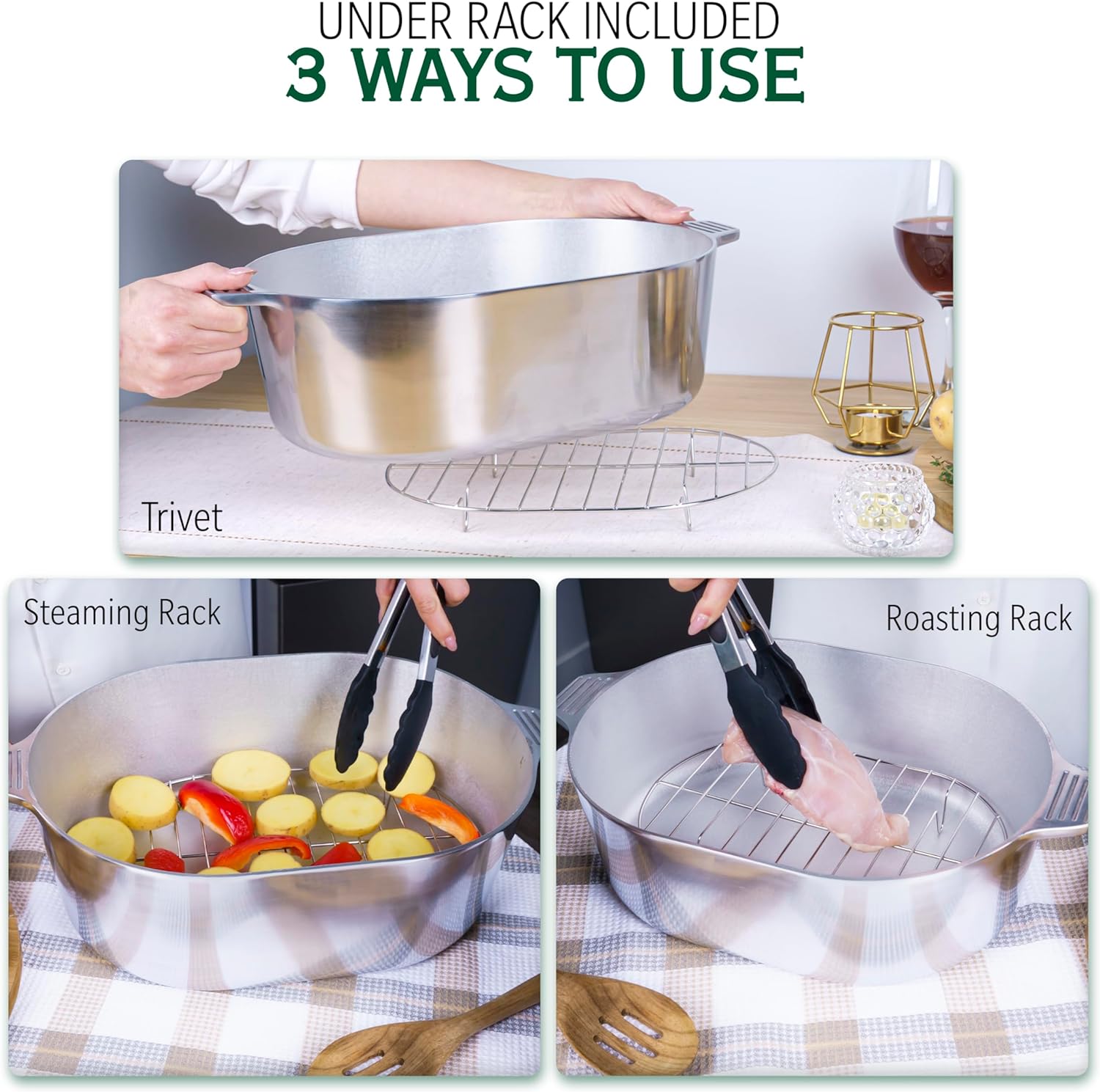 UNDER RACK INCLUDED
3 WAYS TO USE

Trivet

Steaming Rack

Roasting Rack