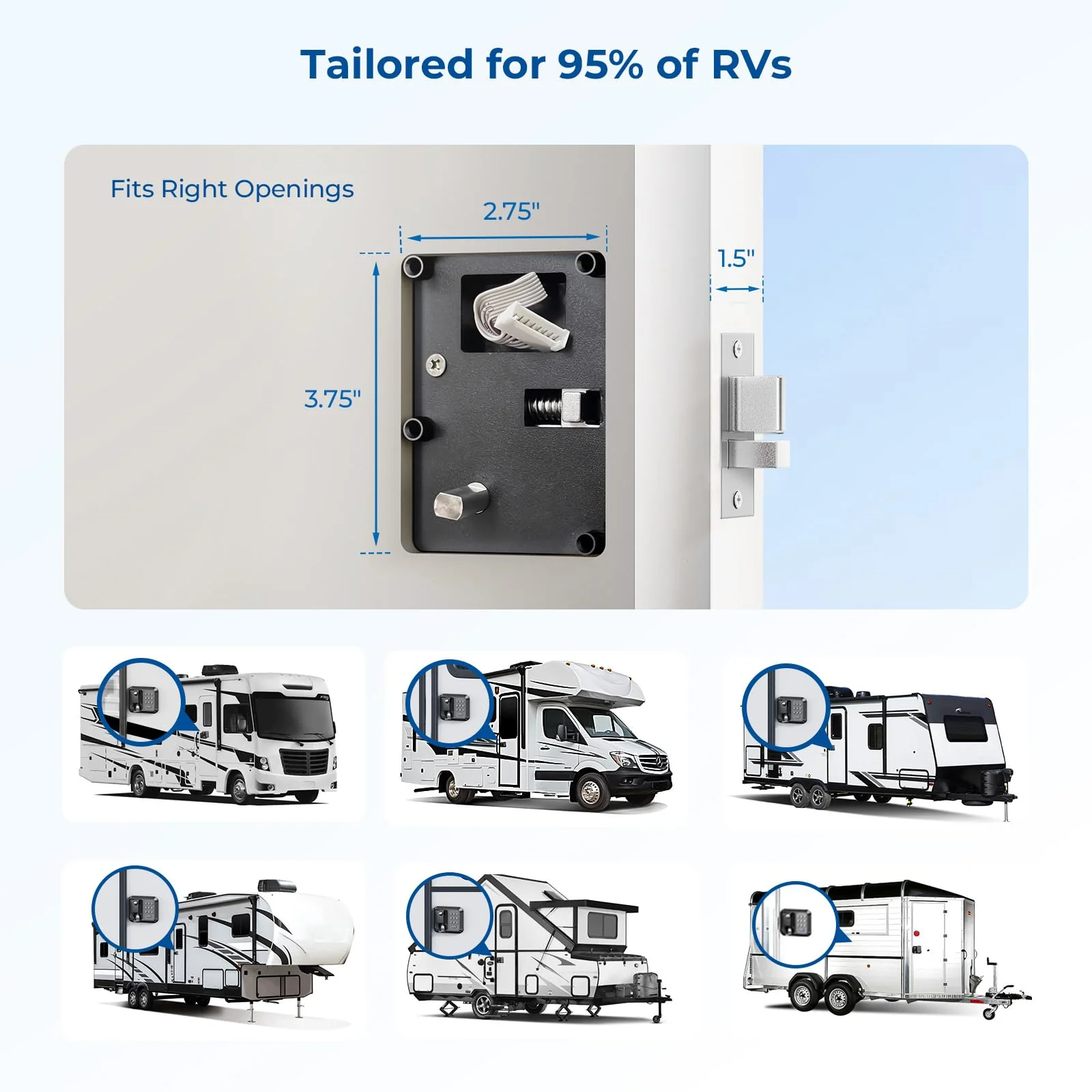 Tailored for 95% of RVs

Fits Right Openings

2.75"

1.5"

3.75"