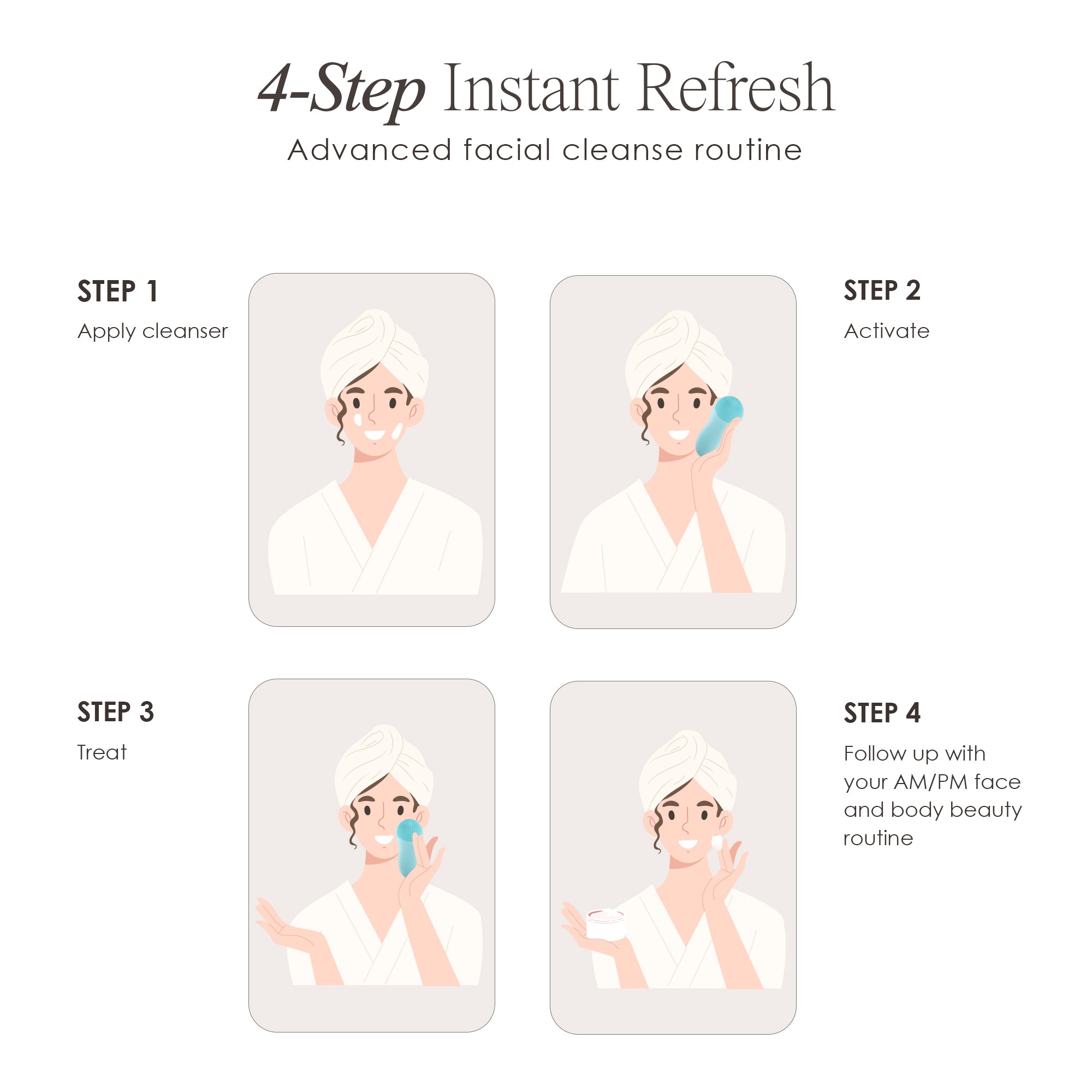 4-Step Instant Refresh
Advanced facial cleanse routine

STEP 1
Apply cleanser

STEP 2
Activate

STEP 3
Treat

STEP 4
Follow up with your AM/PM face and body beauty routine