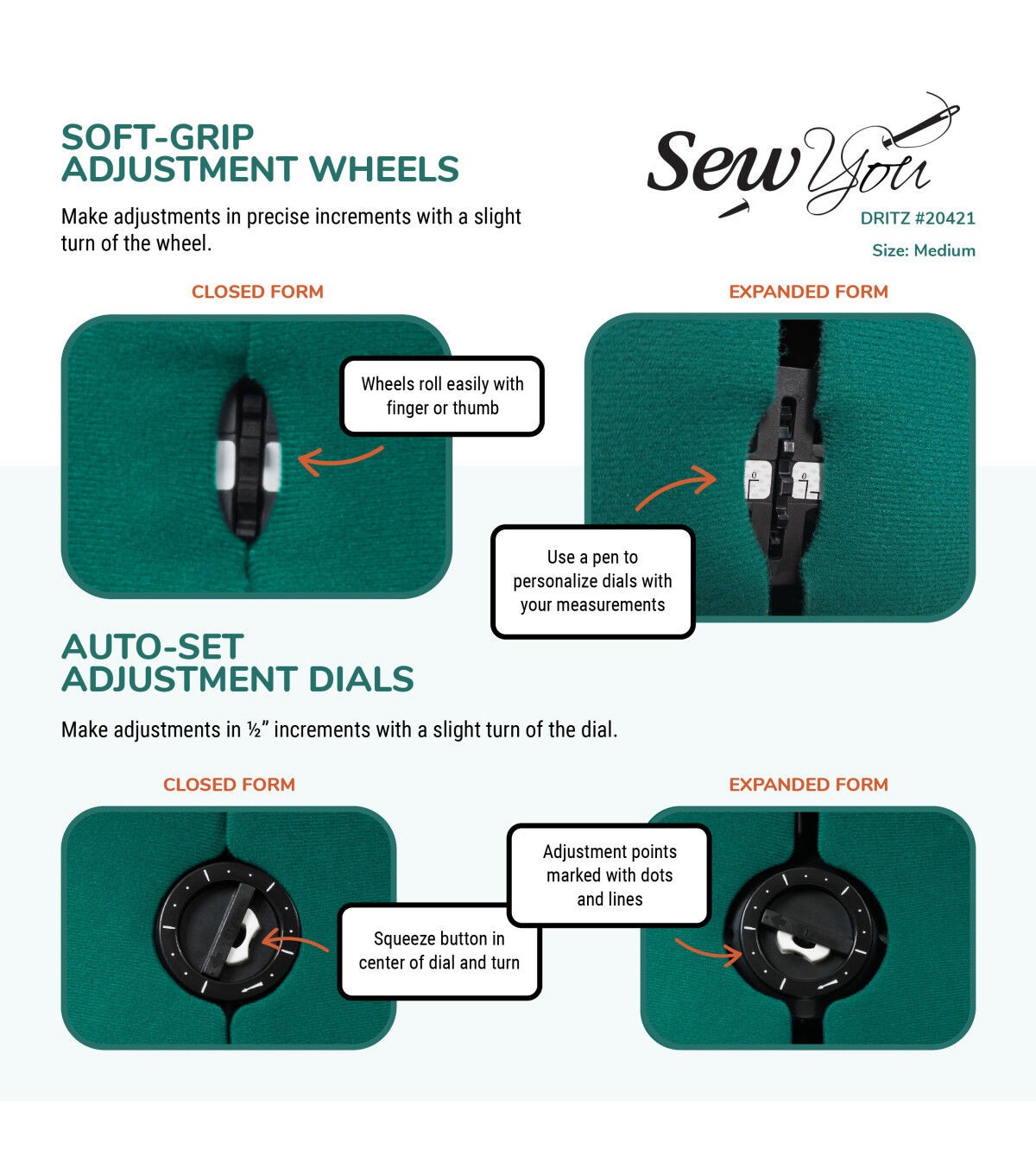 SOFT-GRIP
ADJUSTMENT WHEELS

Make adjustments in precise increments with a slight turn of the wheel.

Sew You
DRITZ #20421
Size: Medium

CLOSED FORM

Wheels roll easily with finger or thumb

EXPANDED FORM

Use a pen to personalize dials with your measurements

AUTO-SET
ADJUSTMENT DIALS

Make adjustments in ½" increments with a slight turn of the dial.

CLOSED FORM

Squeeze button in center of dial and turn

EXPANDED FORM

Adjustment points marked with dots and lines