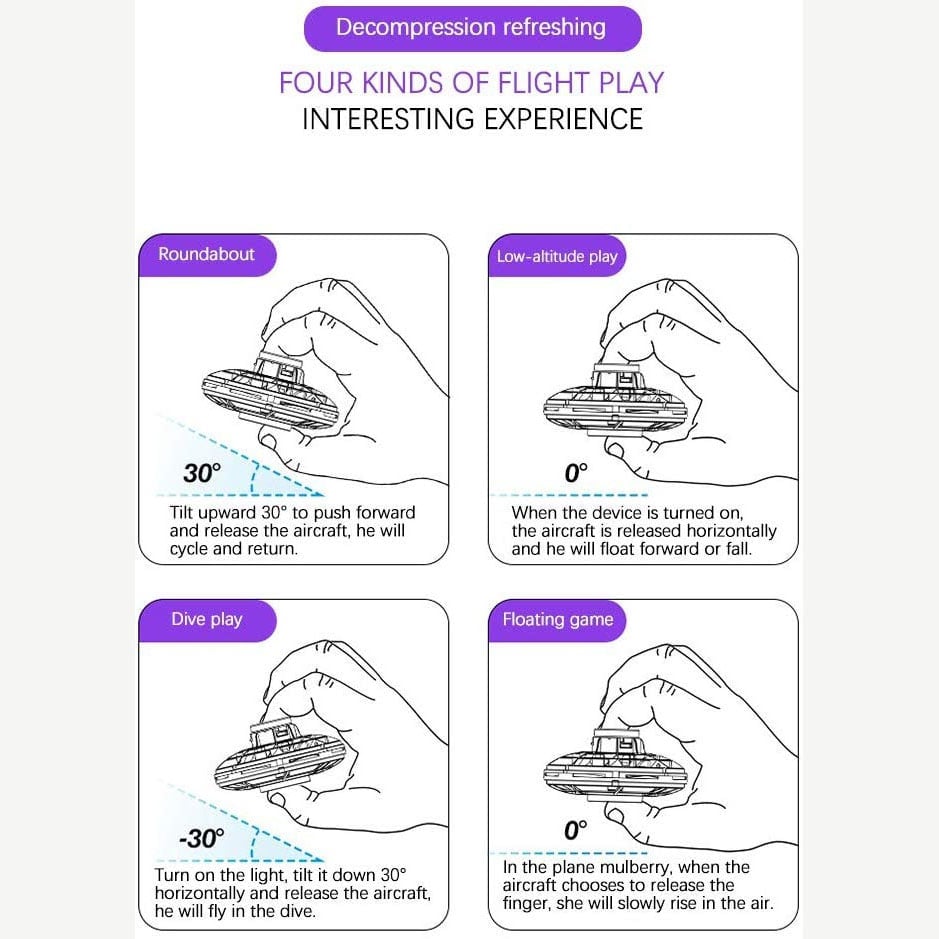 Decompression refreshing

FOUR KINDS OF FLIGHT PLAY
INTERESTING EXPERIENCE

Roundabout

30°

Tilt upward 30° to push forward and release the aircraft, he will cycle and return.

Low-altitude play

0°

When the device is turned on, the aircraft is released horizontally and he will float forward or fall.

Dive play

-30°

Turn on the light, tilt it down 30° horizontally and release the aircraft, he will fly in the dive.

Floating game

0°

In the plane mulberry, when the aircraft chooses to release the finger, she will slowly rise in the air.