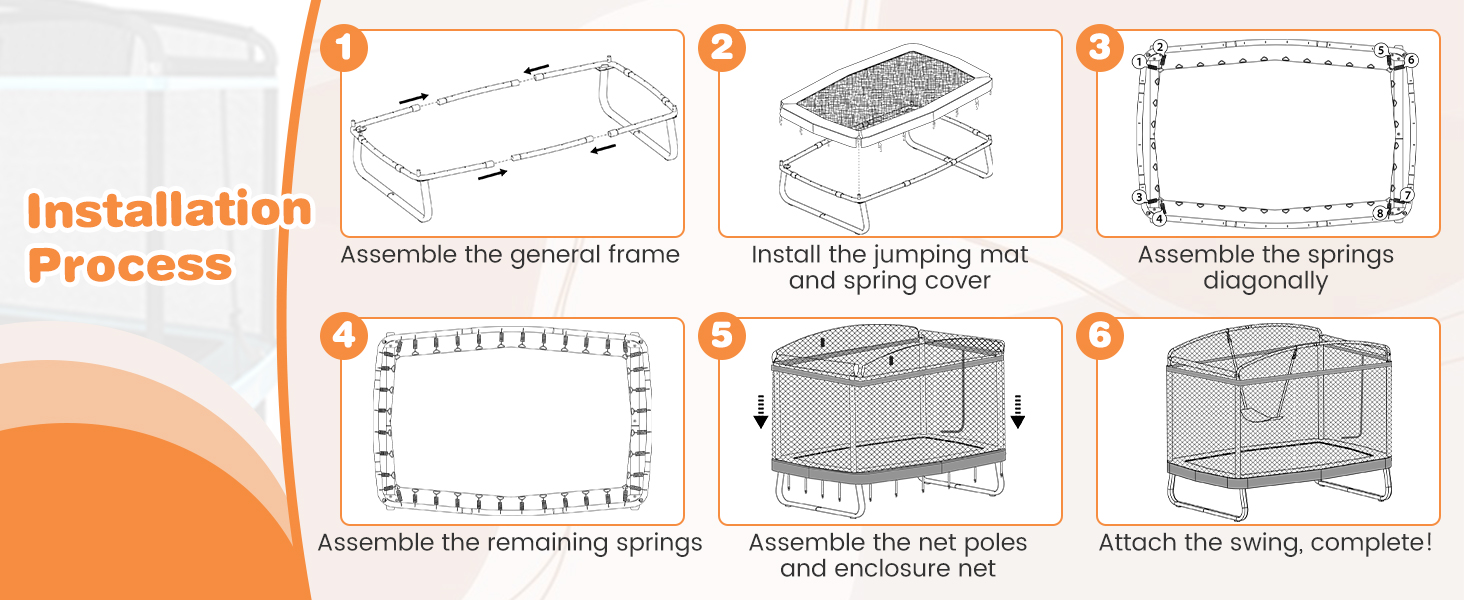 Installation Process

1
Assemble the general frame

2
Install the jumping mat and spring cover

3
1 2 5 6 3 4 8 7
Assemble the springs diagonally

4
Assemble the remaining springs

5
Assemble the net poles and enclosure net

6
Attach the swing, complete!