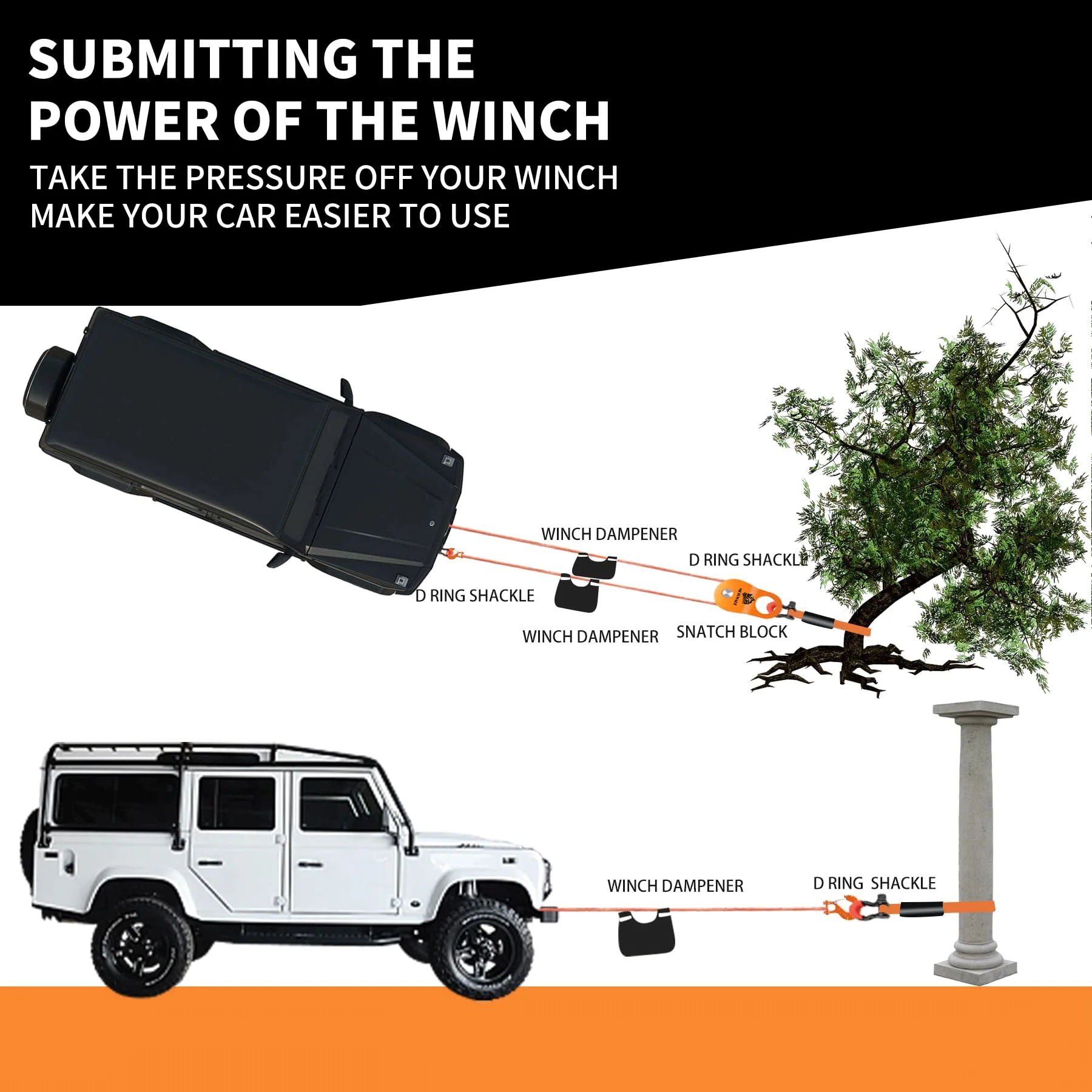 SUBMITTING THE POWER OF THE WINCH

TAKE THE PRESSURE OFF YOUR WINCH
MAKE YOUR CAR EASIER TO USE

WINCH DAMPENER

D RING SHACKLE

D RING SHACKLE

WINCH DAMPENER

SNATCH BLOCK

WINCH DAMPENER

D RING SHACKLE