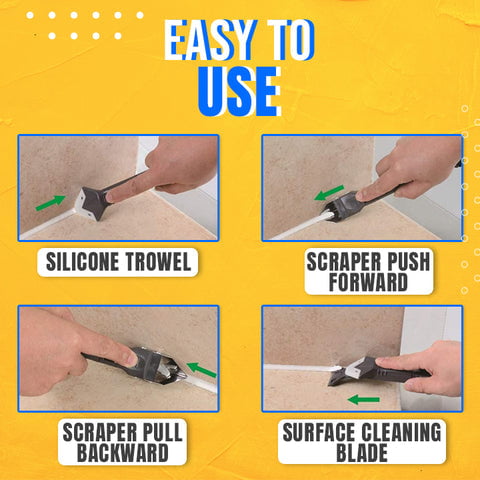 EASY TO USE

SILICONE TROWEL

SCRAPER PUSH FORWARD

SCRAPER PULL BACKWARD

SURFACE CLEANING BLADE