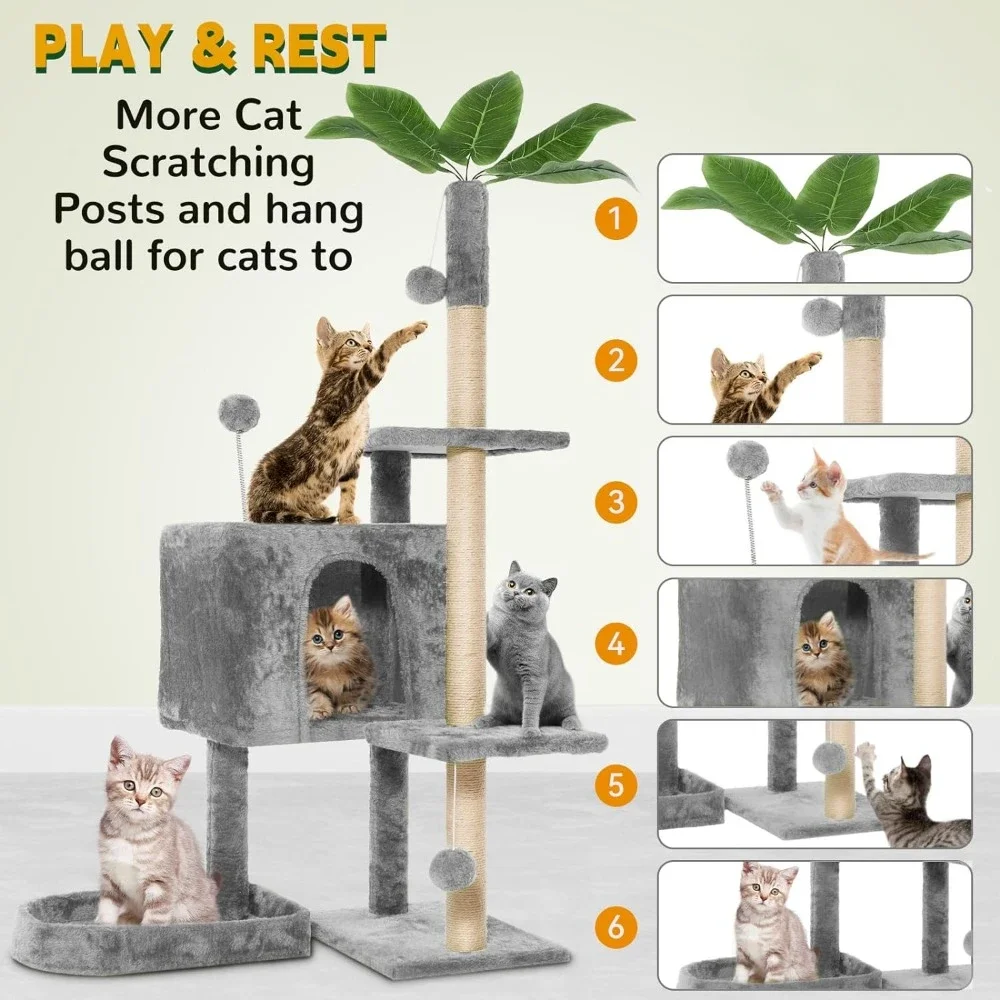 PLAY & REST

More Cat Scratching Posts and hang ball for cats to

1

2

3

4

5

6