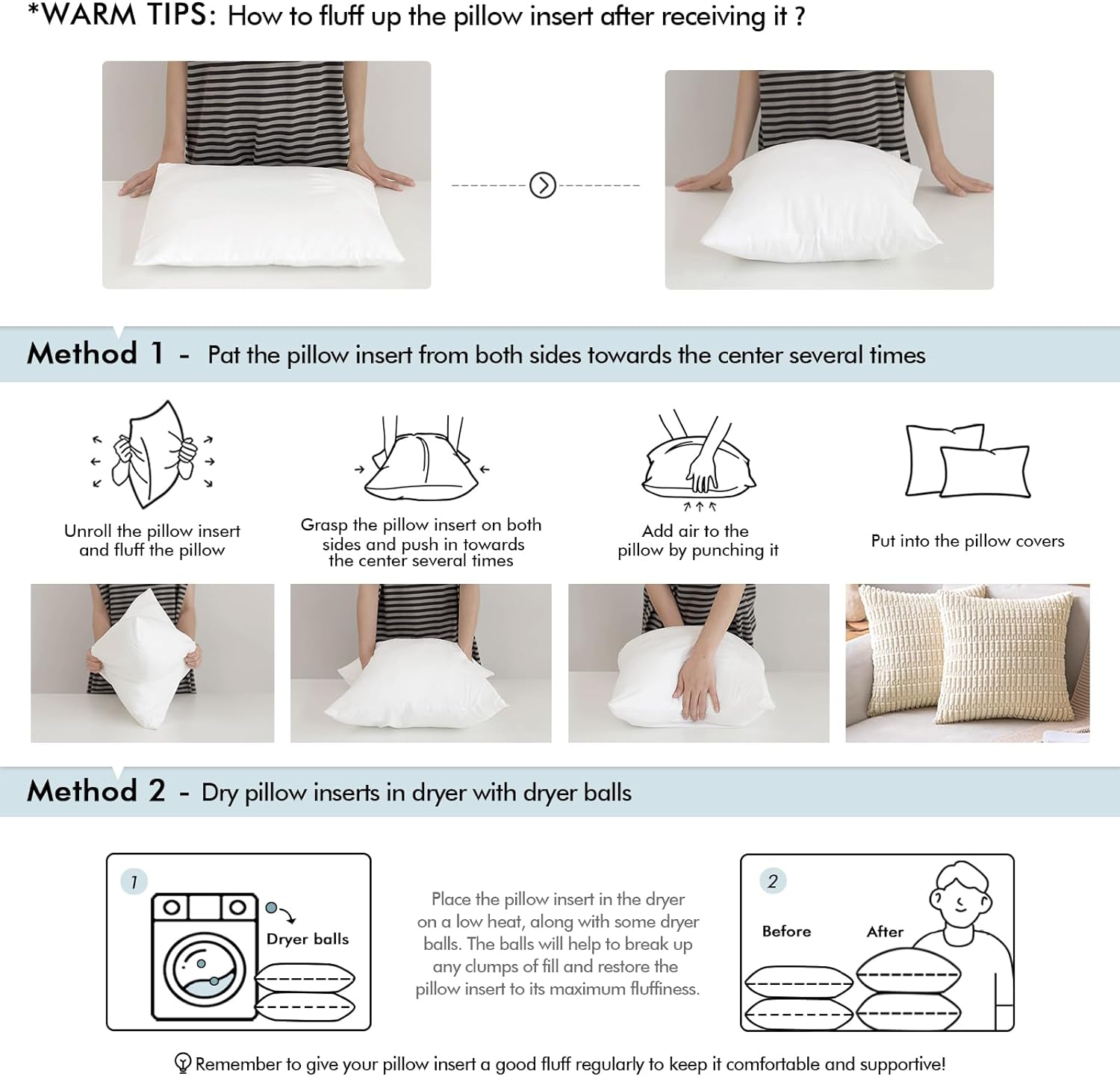 *WARM TIPS: How to fluff up the pillow insert after receiving it ?

Method 1 - Pat the pillow insert from both sides towards the center several times

Unroll the pillow insert and fluff the pillow

Grasp the pillow insert on both sides and push in towards the center several times

Add air to the pillow by punching it

Put into the pillow covers

Method 2 - Dry pillow inserts in dryer with dryer balls

1

Dryer balls

Place the pillow insert in the dryer on a low heat, along with some dryer balls. The balls will help to break up any clumps of fill and restore the pillow insert to its maximum fluffiness.

2

Before

After

Remember to give your pillow insert a good fluff regularly to keep it comfortable and supportive!