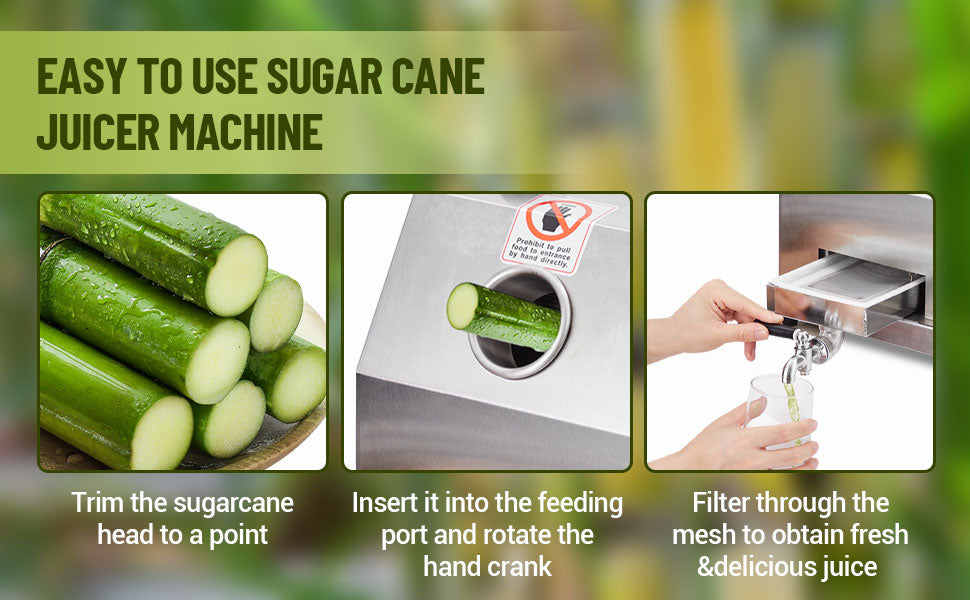 EASY TO USE SUGAR CANE JUICER MACHINE

Prohibit to pull feed to entrance by hand directly.

Trim the sugarcane head to a point

Insert it into the feeding port and rotate the hand crank

Filter through the mesh to obtain fresh &delicious juice