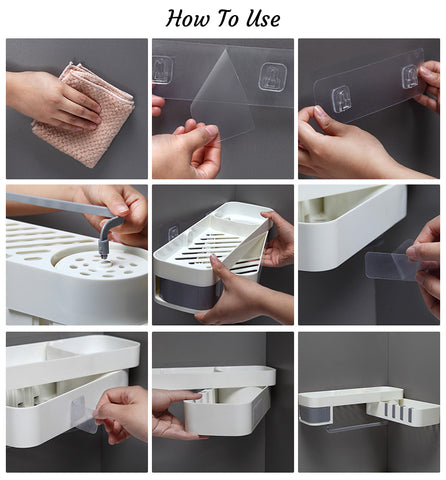 How To Use