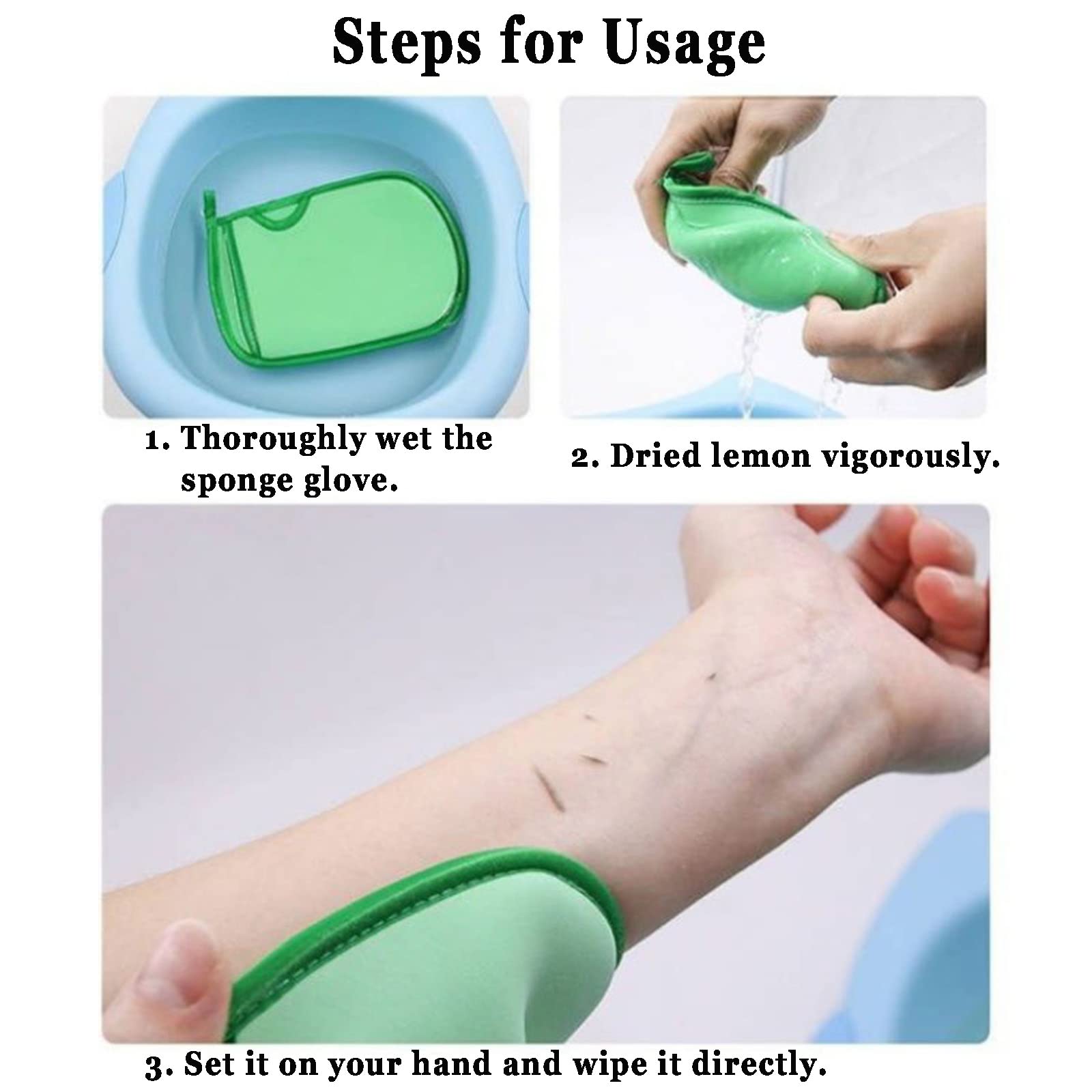 Steps for Usage

1. Thoroughly wet the sponge glove.

2. Dried lemon vigorously.

3. Set it on your hand and wipe it directly.