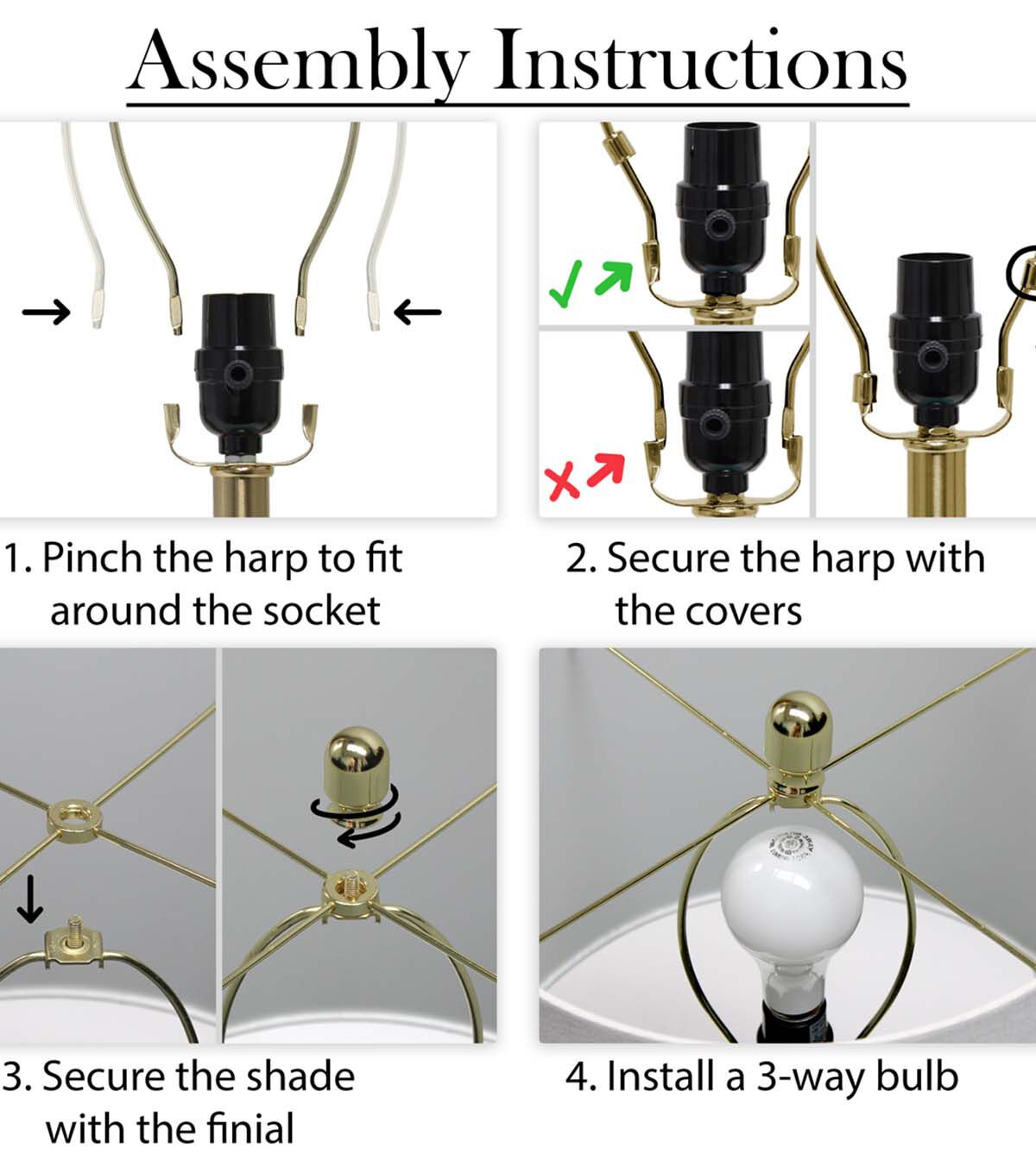 Assembly Instructions

1. Pinch the harp to fit around the socket

2. Secure the harp with the covers

3. Secure the shade with the finial

4. Install a 3-way bulb