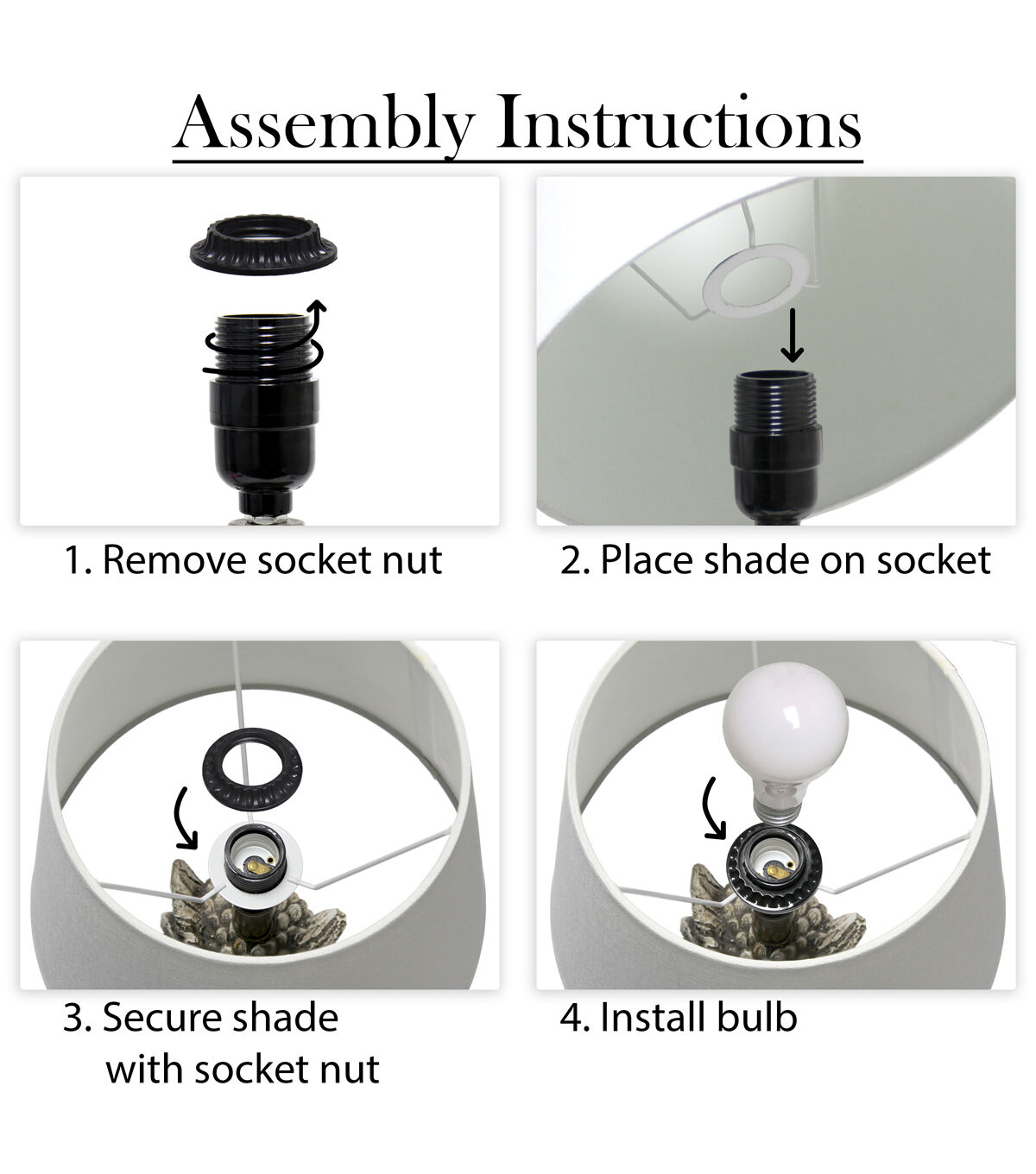 Assembly Instructions

1. Remove socket nut

2. Place shade on socket

3. Secure shade with socket nut

4. Install bulb