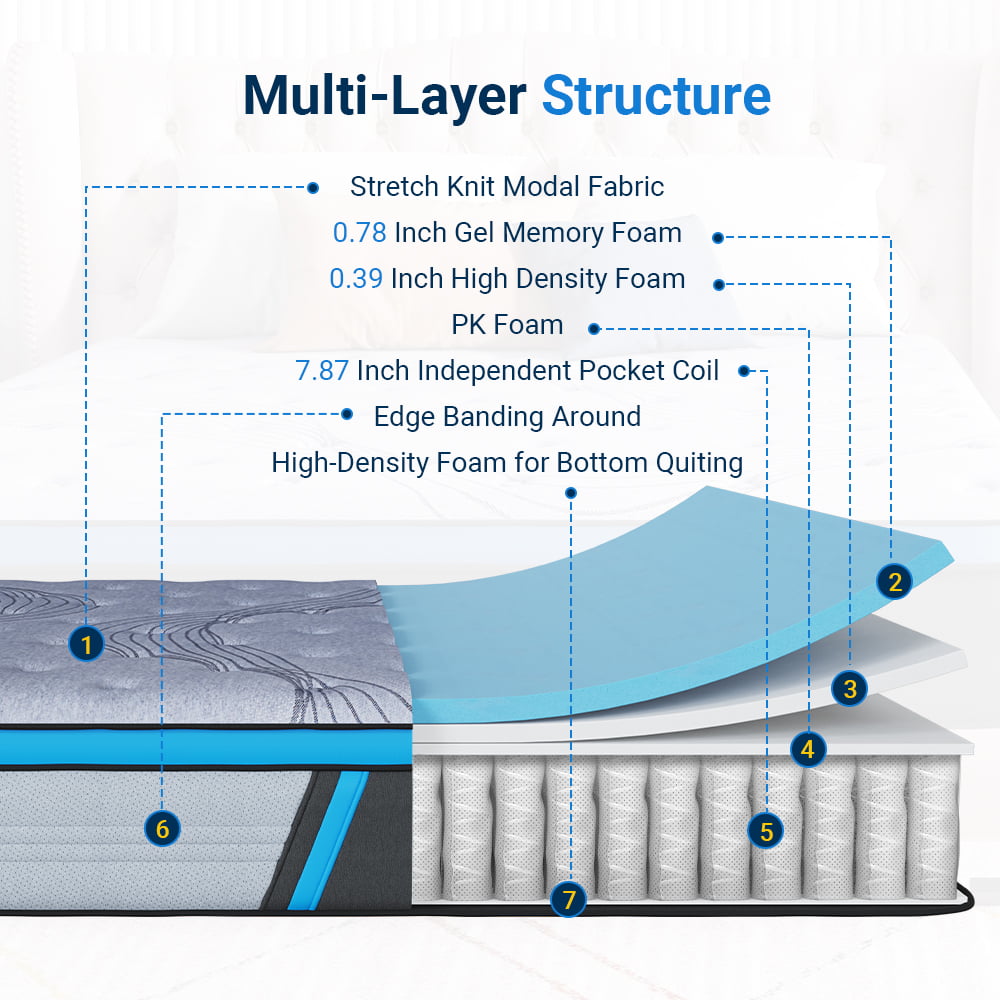 Multi-Layer Structure

Stretch Knit Modal Fabric

0.78 Inch Gel Memory Foam

0.39 Inch High Density Foam

PK Foam

7.87 Inch Independent Pocket Coil

Edge Banding Around

High-Density Foam for Bottom Quiting

1

2

3

4

5

6

7