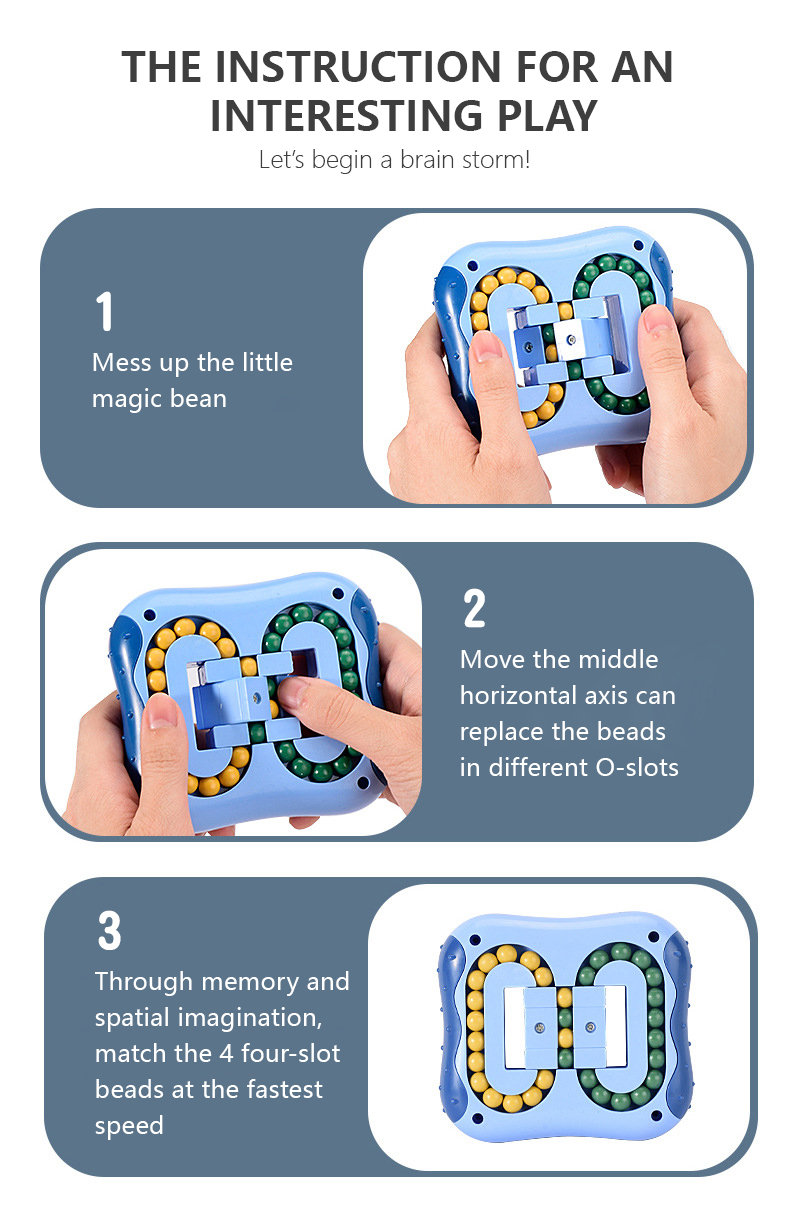 THE INSTRUCTION FOR AN INTERESTING PLAY

Let's begin a brain storm!

1

Mess up the little magic bean

2

Move the middle horizontal axis can replace the beads in different O-slots

3

Through memory and spatial imagination, match the 4 four-slot beads at the fastest speed