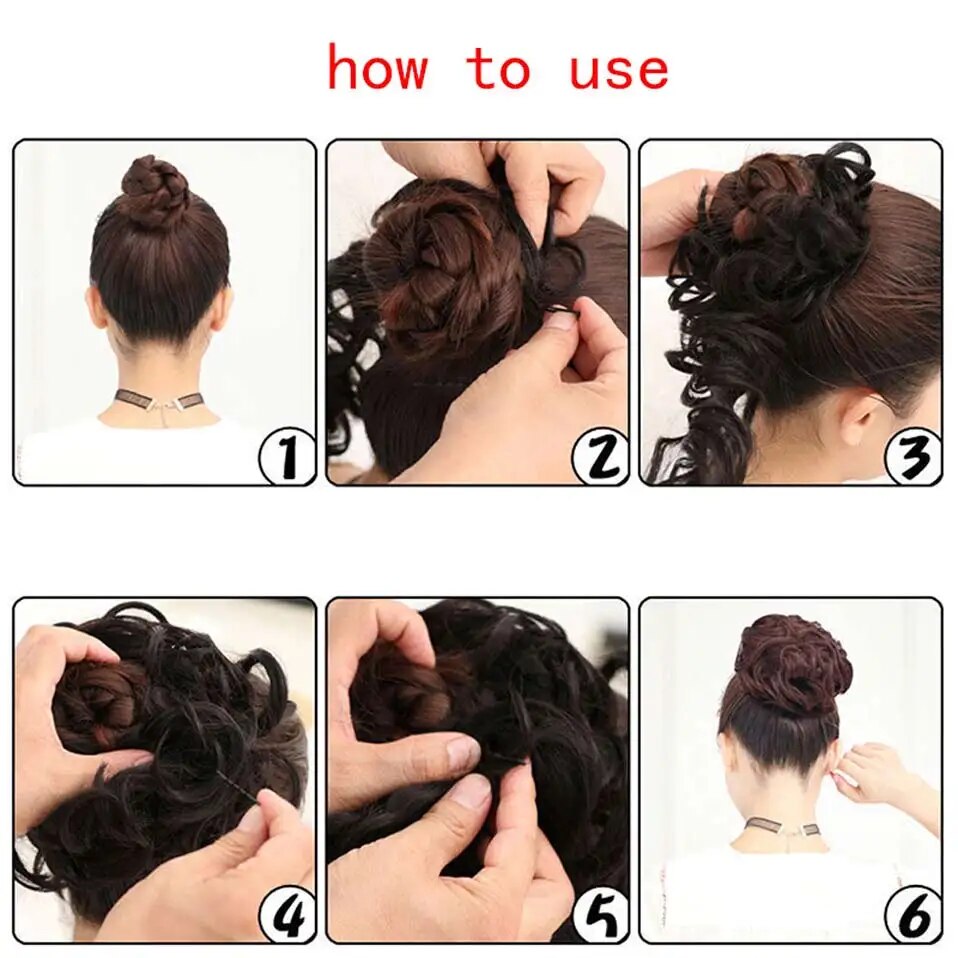 how to use

1

2

3

4

5

6