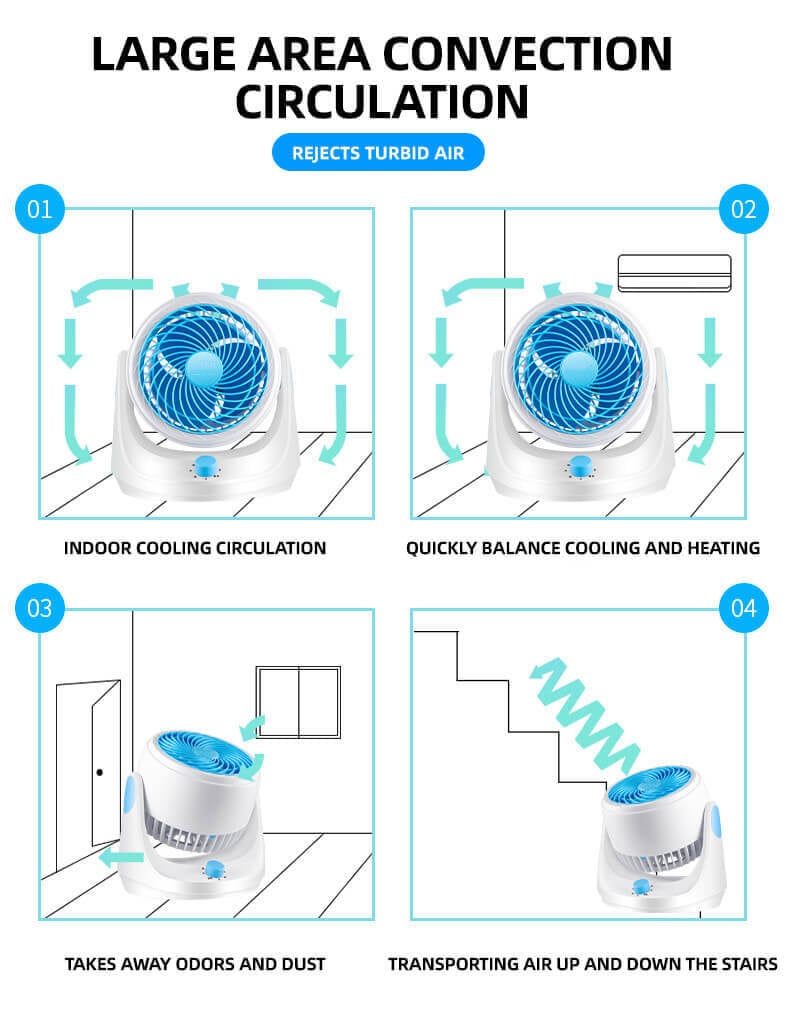 LARGE AREA CONVECTION CIRCULATION

REJECTS TURBID AIR

01

INDOOR COOLING CIRCULATION

02

QUICKLY BALANCE COOLING AND HEATING

03

TAKES AWAY ODORS AND DUST

04

TRANSPORTING AIR UP AND DOWN THE STAIRS