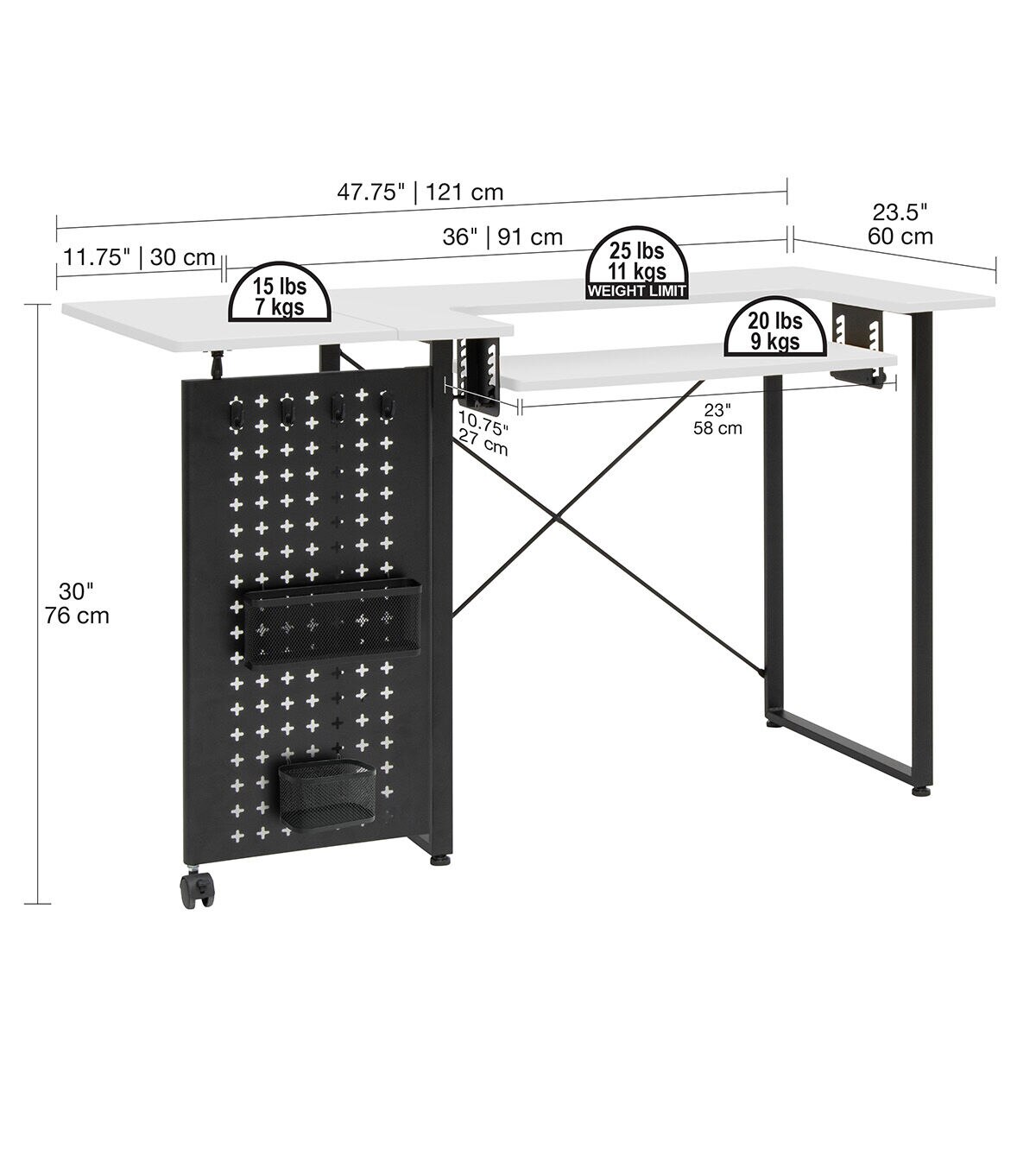 47.75" | 121 cm

23.5"
60 cm

11.75" | 30 cm

36" | 91 cm

25 lbs
11 kgs
WEIGHT LIMIT

15 lbs
7 kgs

20 lbs
9 kgs

10.75"
27 cm

23"
58 cm

30"
76 cm