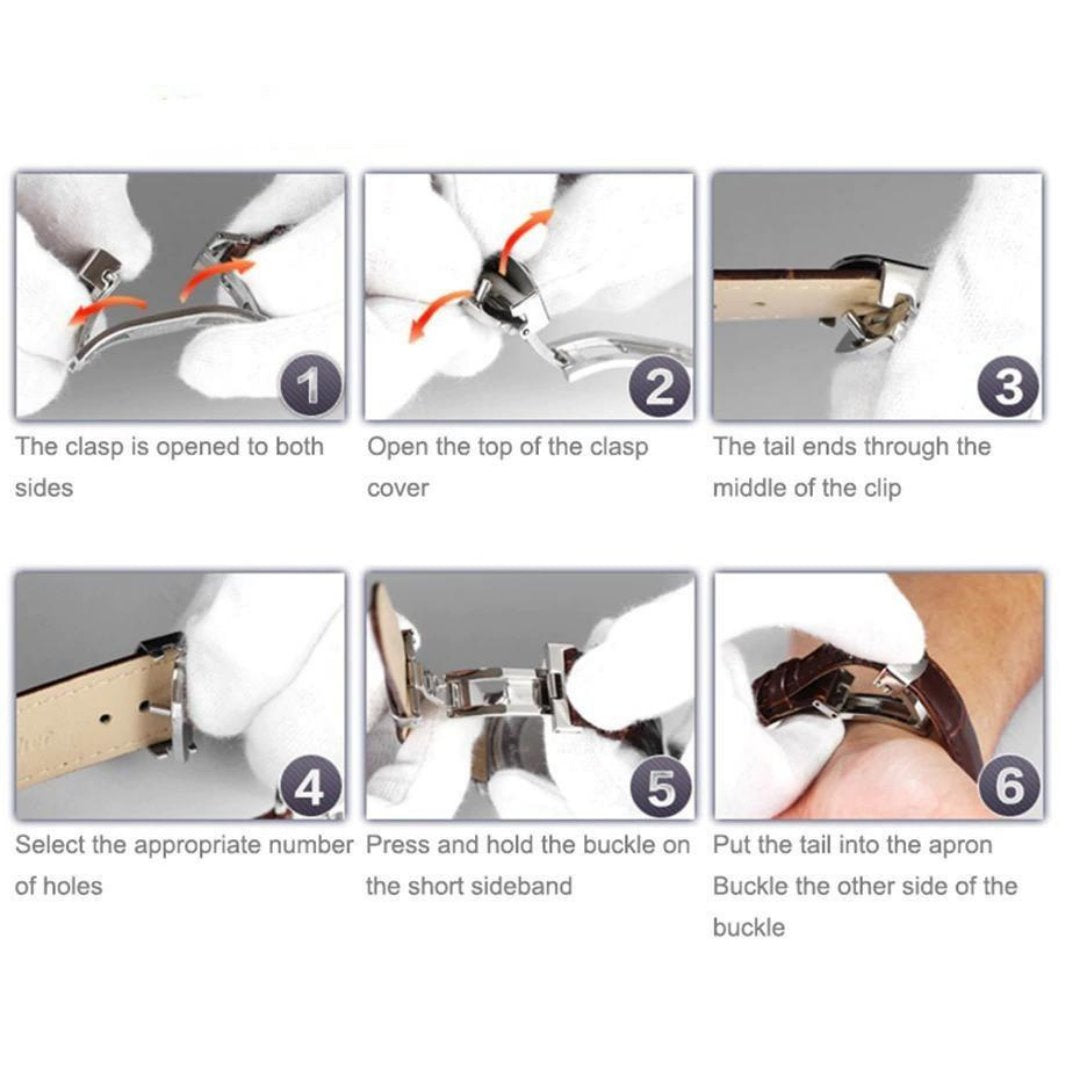 1

The clasp is opened to both sides

2

Open the top of the clasp cover

3

The tail ends through the middle of the clip

4

Select the appropriate number of holes

5

Press and hold the buckle on the short sideband

6

Put the tail into the apron Buckle the other side of the buckle