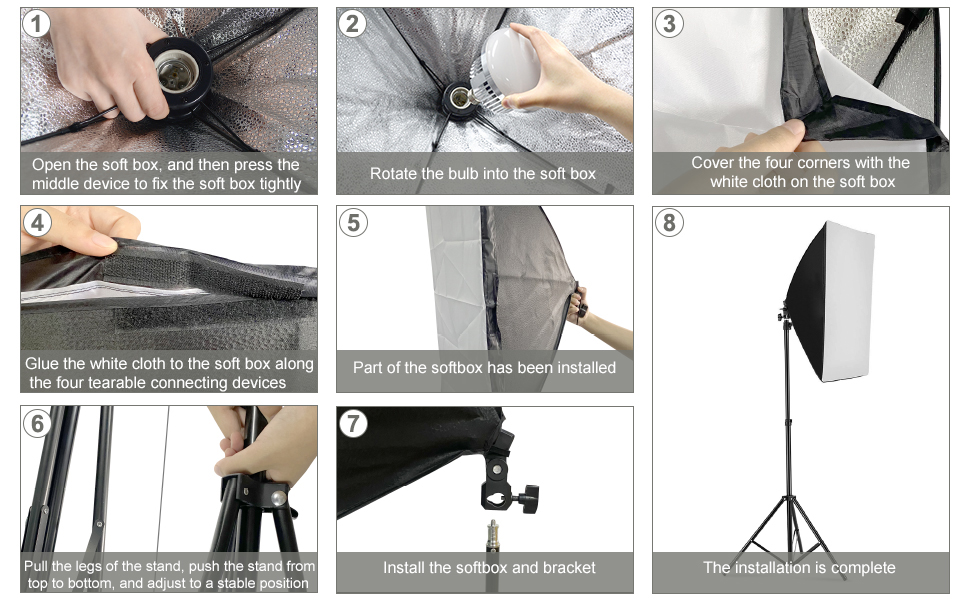 1
Open the soft box, and then press the middle device to fix the soft box tightly

2
Rotate the bulb into the soft box

3
Cover the four corners with the white cloth on the soft box

4
Glue the white cloth to the soft box along the four tearable connecting devices

5
Part of the softbox has been installed

8
The installation is complete

6
Pull the legs of the stand, push the stand from top to bottom, and adjust to a stable position

7
Install the softbox and bracket