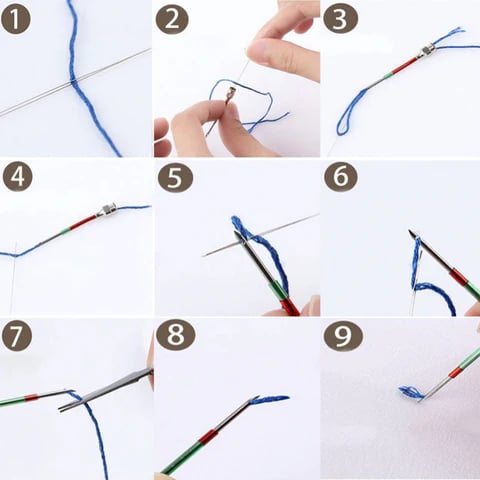 1

2

3

4

5

6

7

8

9