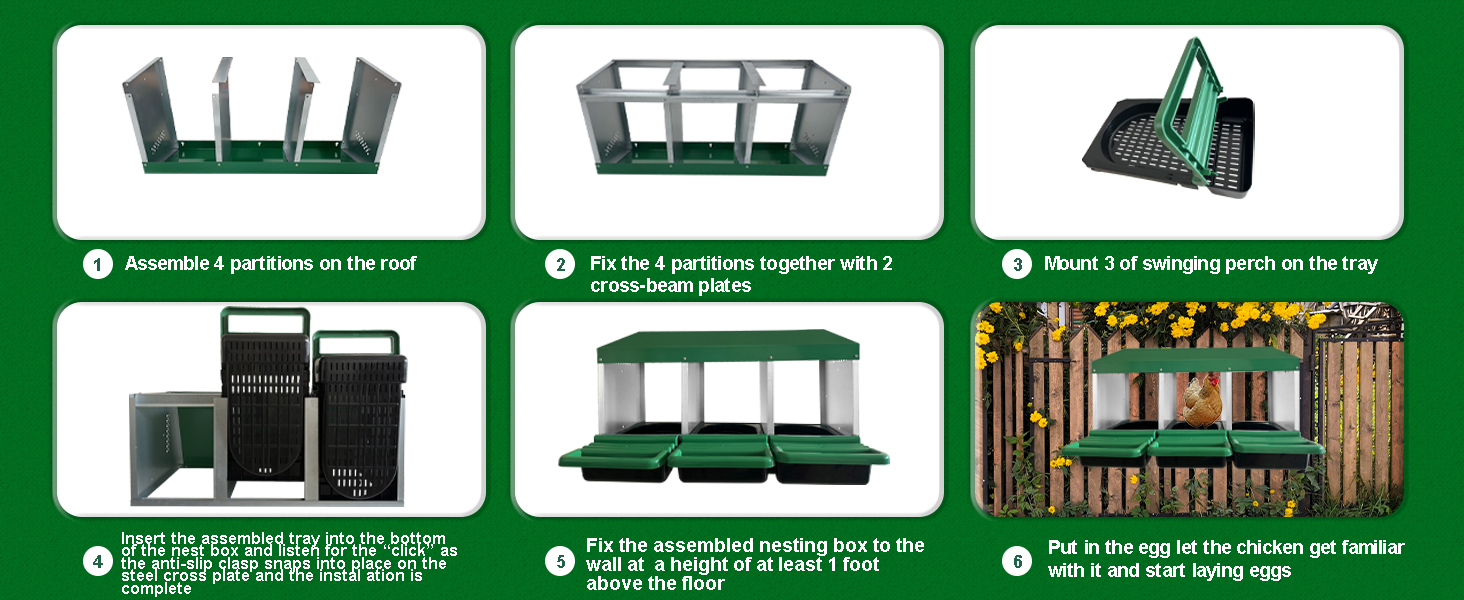 1 Assemble 4 partitions on the roof

2 Fix the 4 partitions together with 2 cross-beam plates

3 Mount 3 of swinging perch on the tray

4 Insert the assembled tray into the bottom of the nest box and listen for the "click" as the anti-slip clasp snaps into place on the steel cross plate and the instal ation is complete

5 Fix the assembled nesting box to the wall at a height of at least 1 foot above the floor

6 Put in the egg let the chicken get familiar with it and start laying eggs