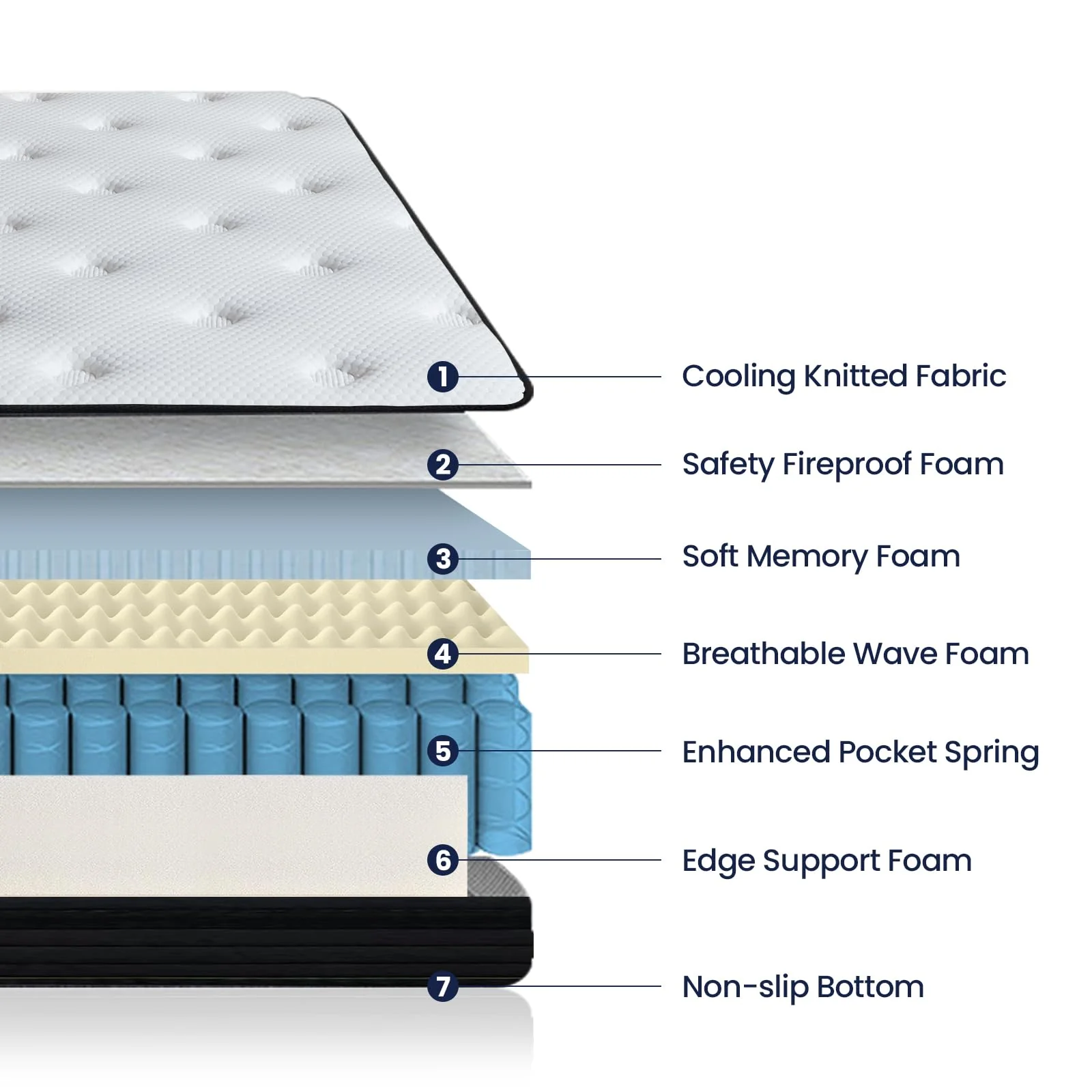 1 Cooling Knitted Fabric

2 Safety Fireproof Foam

3 Soft Memory Foam

4 Breathable Wave Foam

5 Enhanced Pocket Spring

6 Edge Support Foam

7 Non-slip Bottom