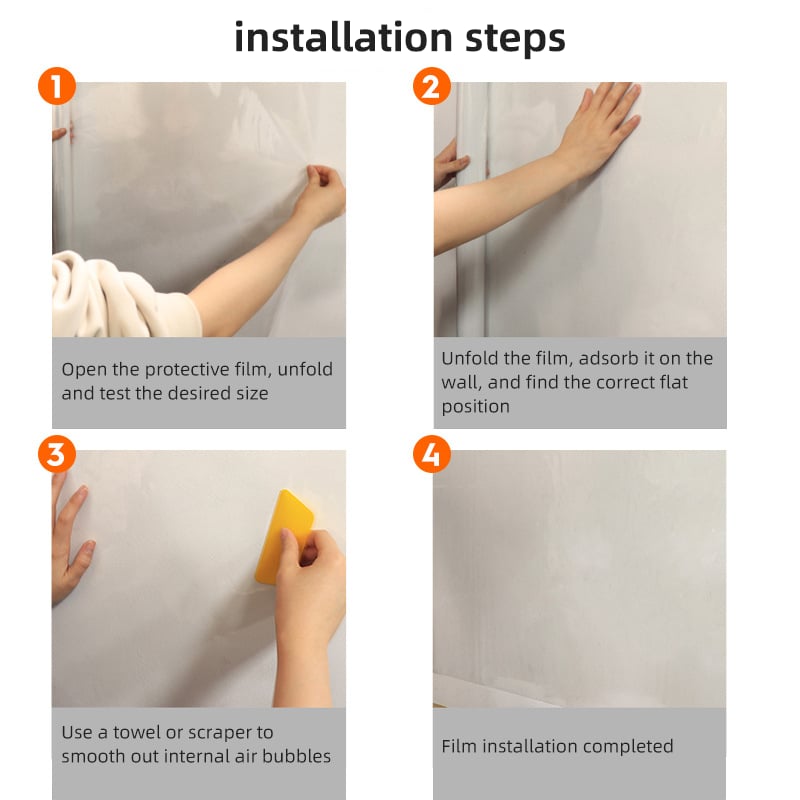 installation steps

1

Open the protective film, unfold and test the desired size

2

Unfold the film, adsorb it on the wall, and find the correct flat position

3

Use a towel or scraper to smooth out internal air bubbles

4

Film installation completed