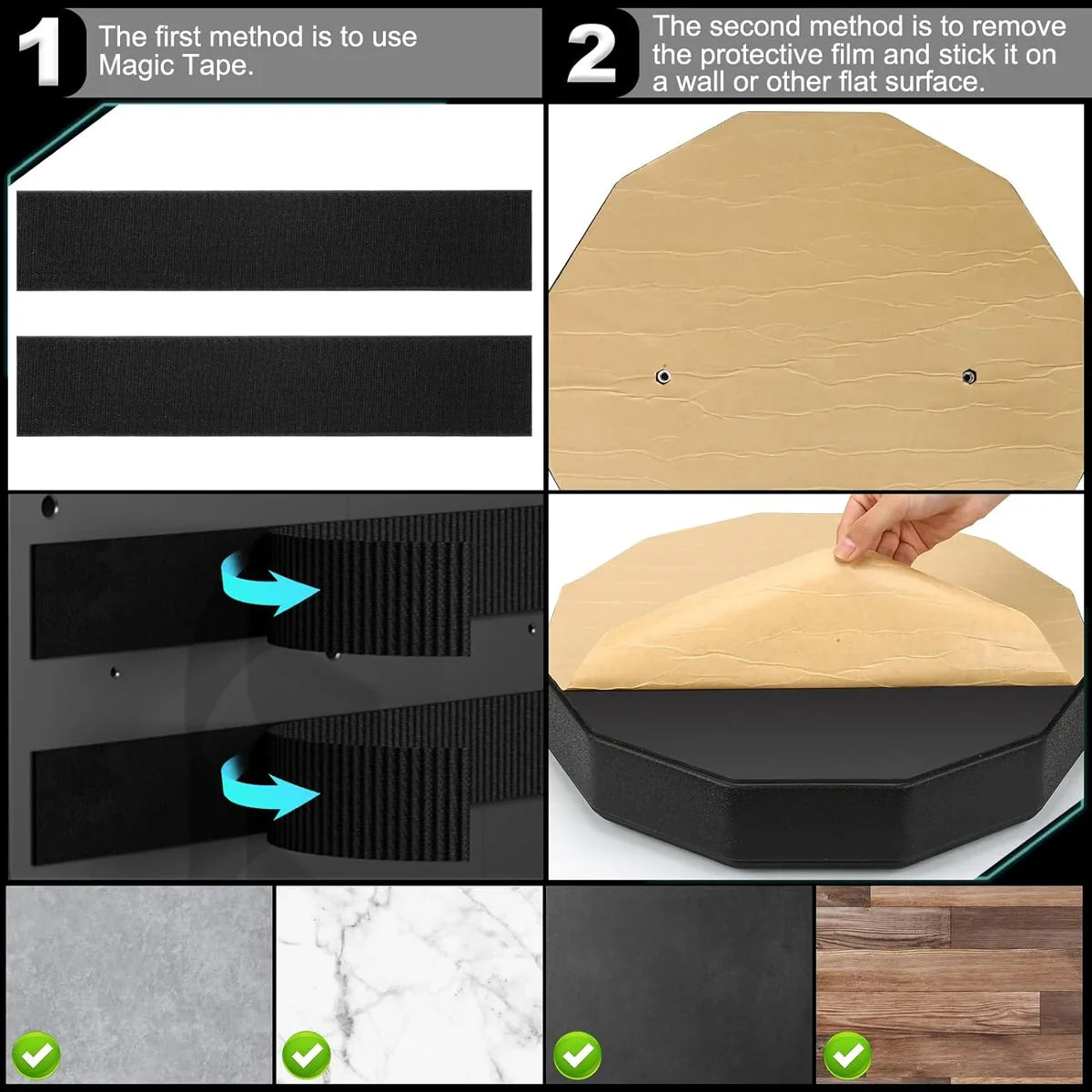 1 The first method is to use Magic Tape.

2 The second method is to remove the protective film and stick it on a wall or other flat surface.