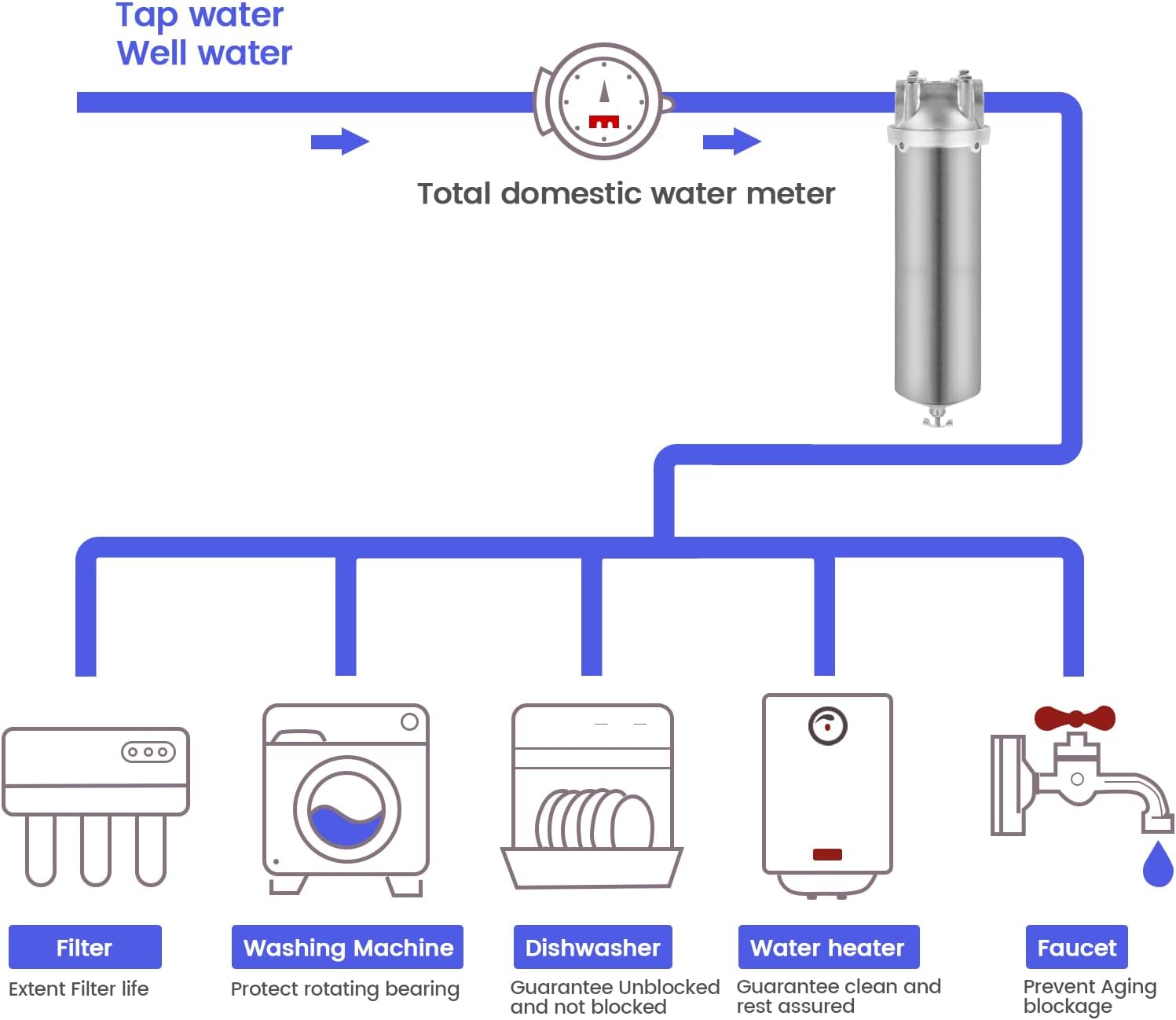 Tap water
Well water

Total domestic water meter

Filter
Extent Filter life

Washing Machine
Protect rotating bearing

Dishwasher
Guarantee Unblocked and not blocked

Water heater
Guarantee clean and rest assured

Faucet
Prevent Aging blockage