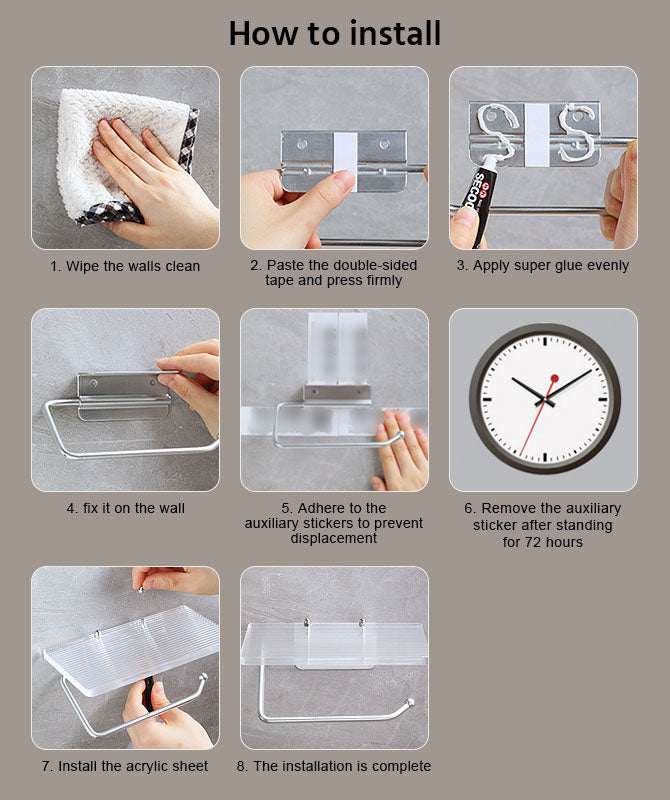 How to install

1. Wipe the walls clean

2. Paste the double-sided tape and press firmly

SECO

3. Apply super glue evenly

4. fix it on the wall

5. Adhere to the auxiliary stickers to prevent displacement

6. Remove the auxiliary sticker after standing for 72 hours

7. Install the acrylic sheet

8. The installation is complete