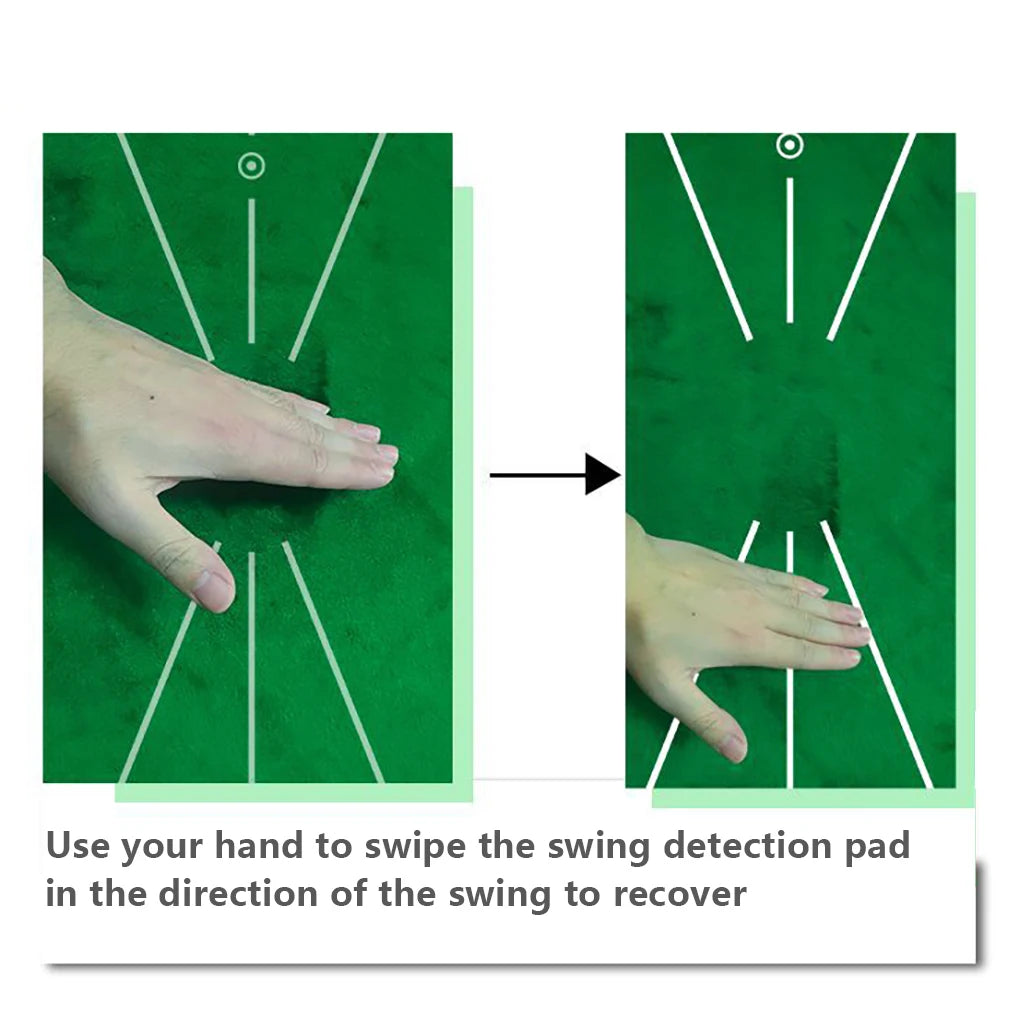 Use your hand to swipe the swing detection pad in the direction of the swing to recover