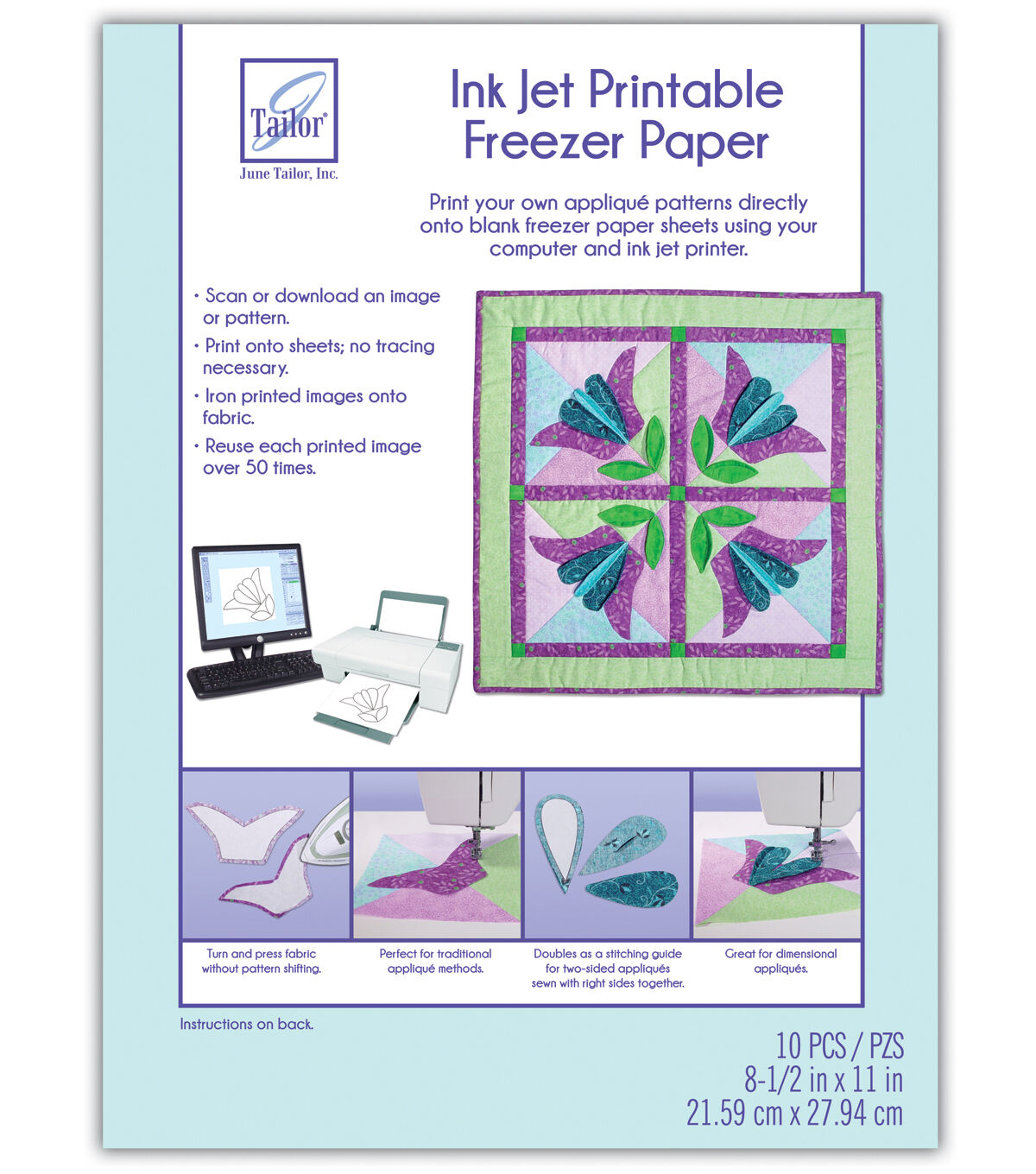 Tailor®
June Tailor, Inc.

Ink Jet Printable Freezer Paper

Print your own appliqué patterns directly onto blank freezer paper sheets using your computer and ink jet printer.

• Scan or download an image or pattern.
• Print onto sheets; no tracing necessary.
• Iron printed images onto fabric.
• Reuse each printed image over 50 times.

Turn and press fabric without pattern shifting.

Perfect for traditional appliqué methods.

Doubles as a stitching guide for two-sided appliqués sewn with right sides together.

Great for dimensional appliqués.

Instructions on back.

10 PCS / PZS
8-1/2 in x 11 in
21.59 cm x 27.94 cm