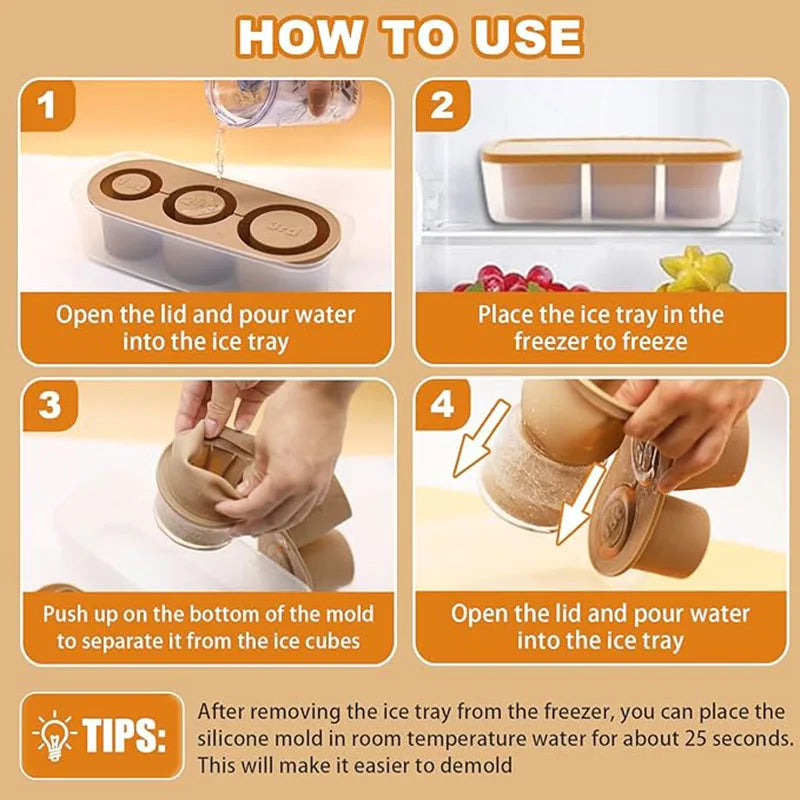 HOW TO USE

1

Open the lid and pour water into the ice tray

2

Place the ice tray in the freezer to freeze

3

Push up on the bottom of the mold to separate it from the ice cubes

4

Open the lid and pour water into the ice tray

TIPS:

After removing the ice tray from the freezer, you can place the silicone mold in room temperature water for about 25 seconds. This will make it easier to demold