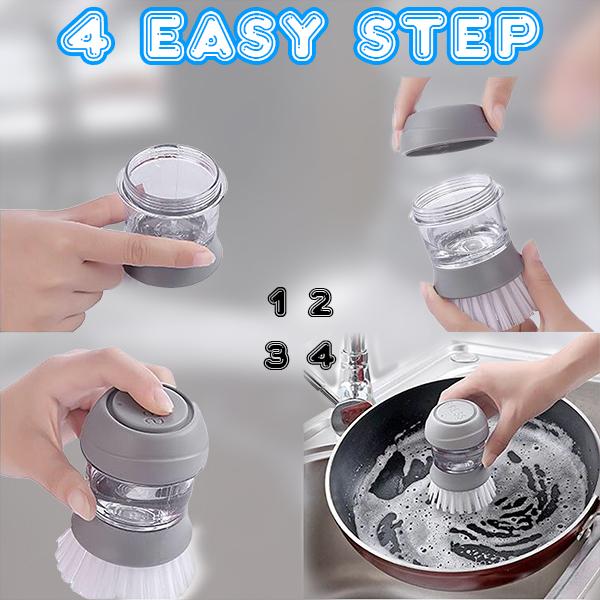 4 EASY STEP

1 2

3 4