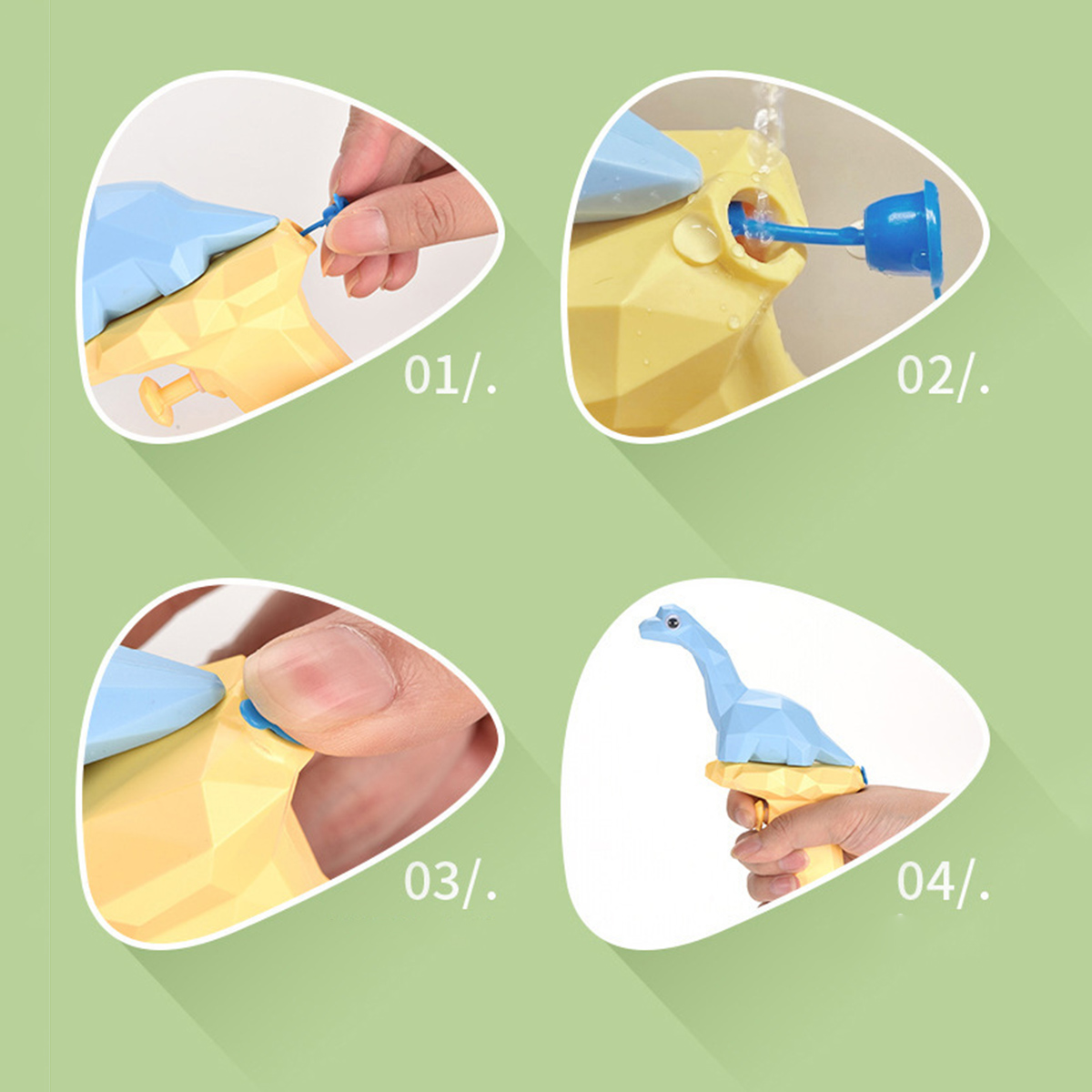 01/.

02/.

03/.

04/.