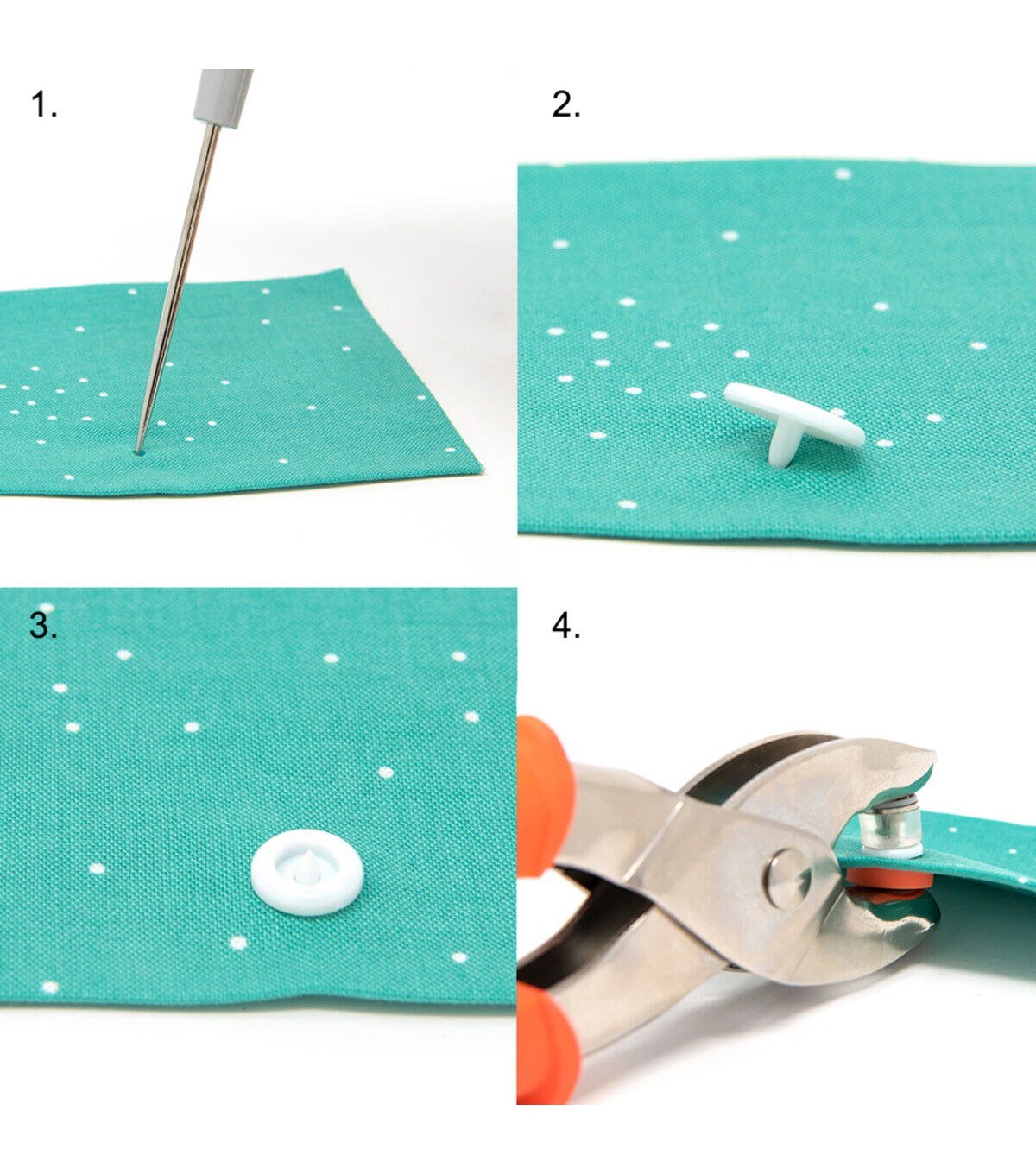 1.

2.

3.

4.