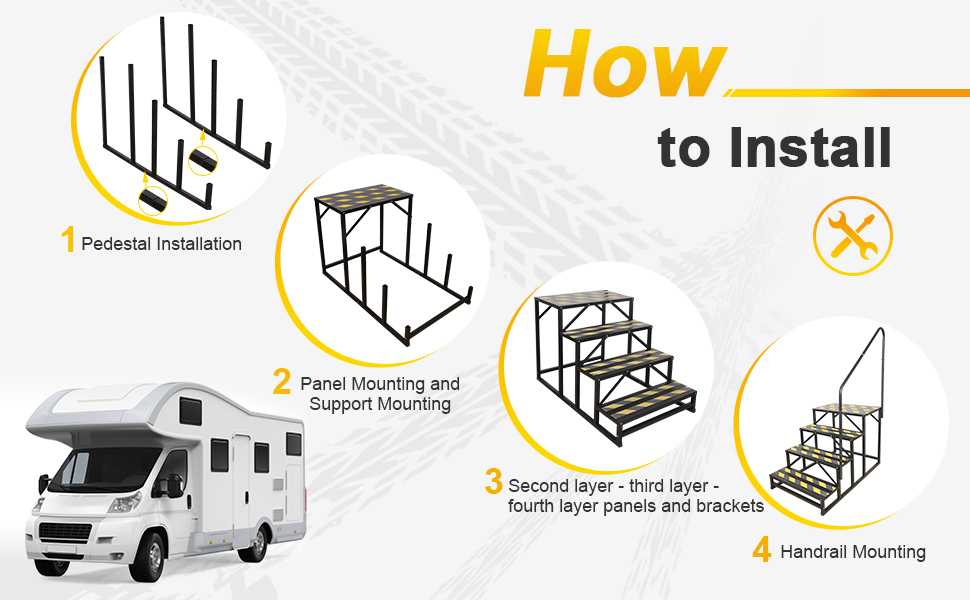 How

to Install

1 Pedestal Installation

2 Panel Mounting and Support Mounting

3 Second layer - third layer - fourth layer panels and brackets

4 Handrail Mounting