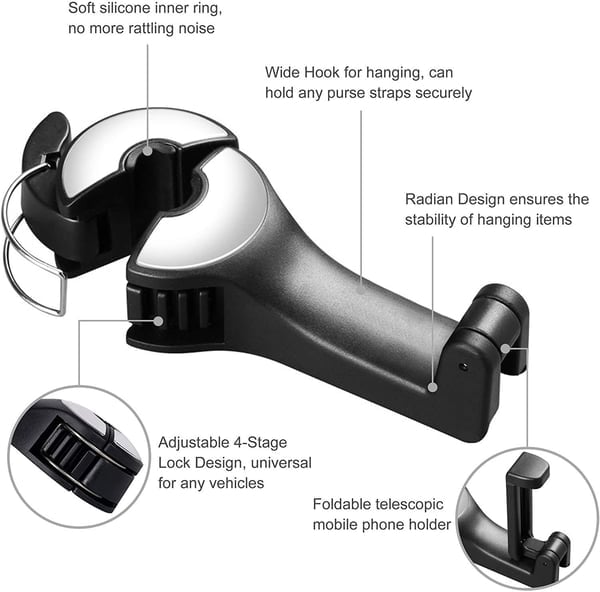 Soft silicone inner ring, no more rattling noise

Wide Hook for hanging, can hold any purse straps securely

Radian Design ensures the stability of hanging items

Adjustable 4-Stage Lock Design, universal for any vehicles

Foldable telescopic mobile phone holder